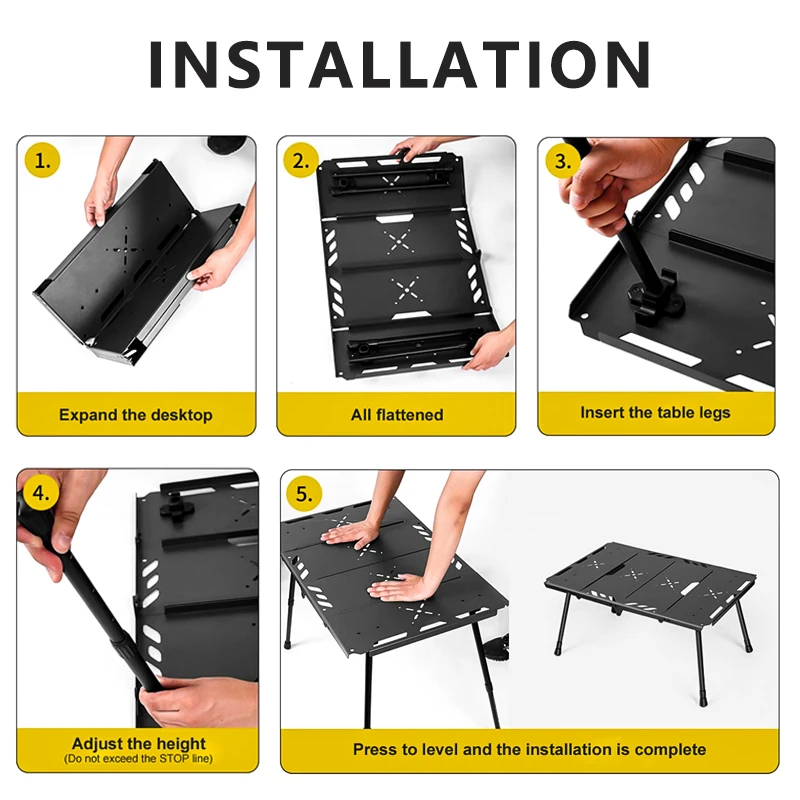 INSTALLATION

1.

Expand the desktop

2.

All flattened

3.

Insert the table legs

4.

Adjust the height
(Do not exceed the STOP line)

5.

Press to level and the installation is complete