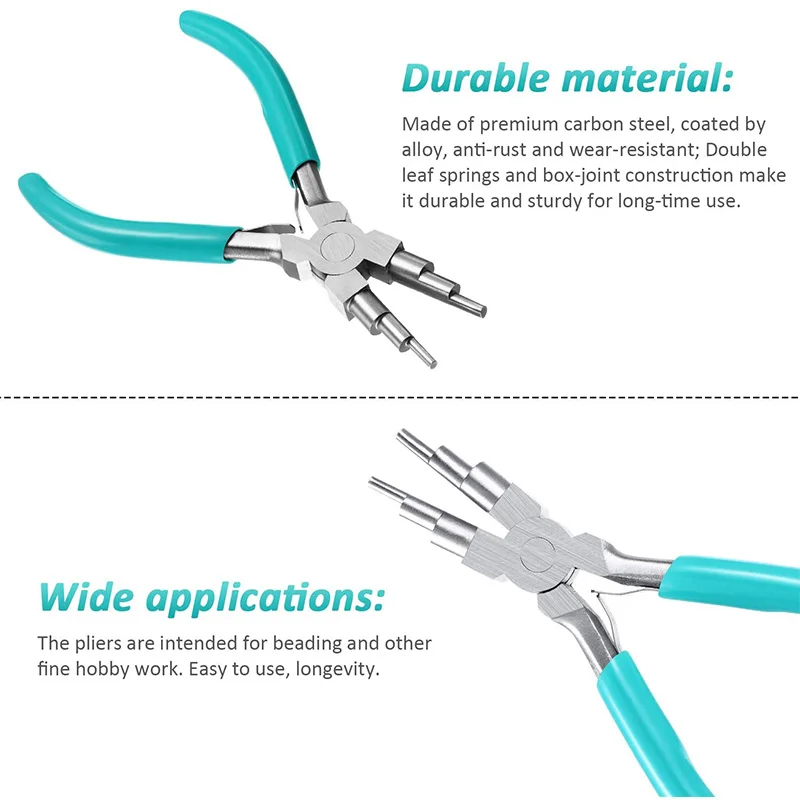 Durable material:

Made of premium carbon steel, coated by alloy, anti-rust and wear-resistant; Double leaf springs and box-joint construction make it durable and sturdy for long-time use.

Wide applications:

The pliers are intended for beading and other fine hobby work. Easy to use, longevity.