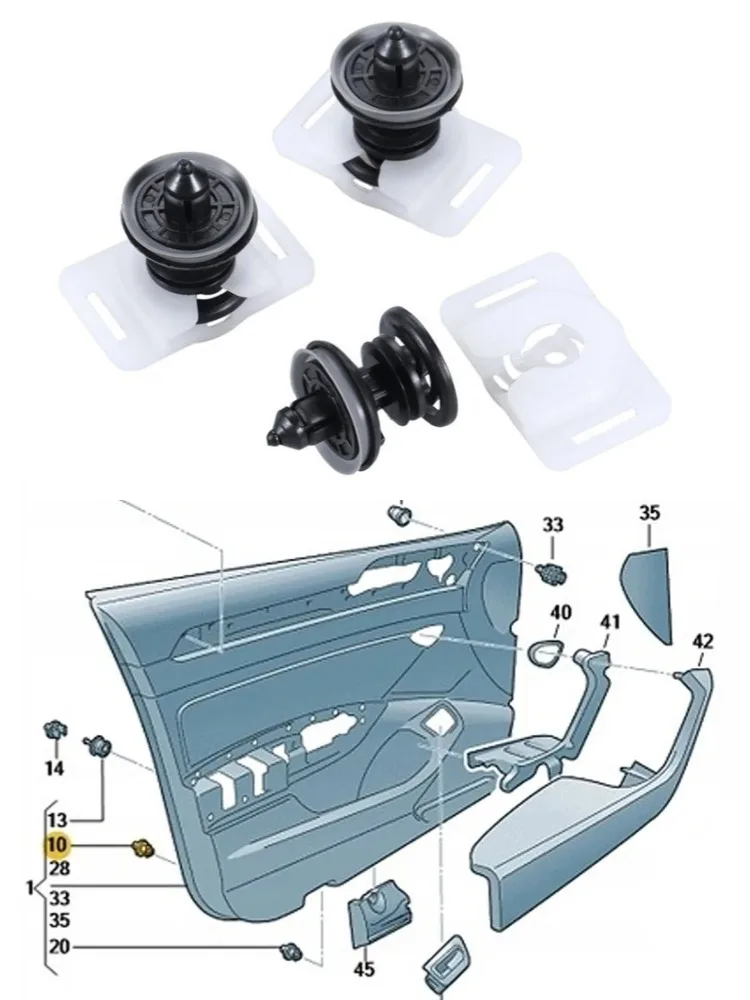 33
35
40
41
42
14
13
10
28
1
33
35
20
45