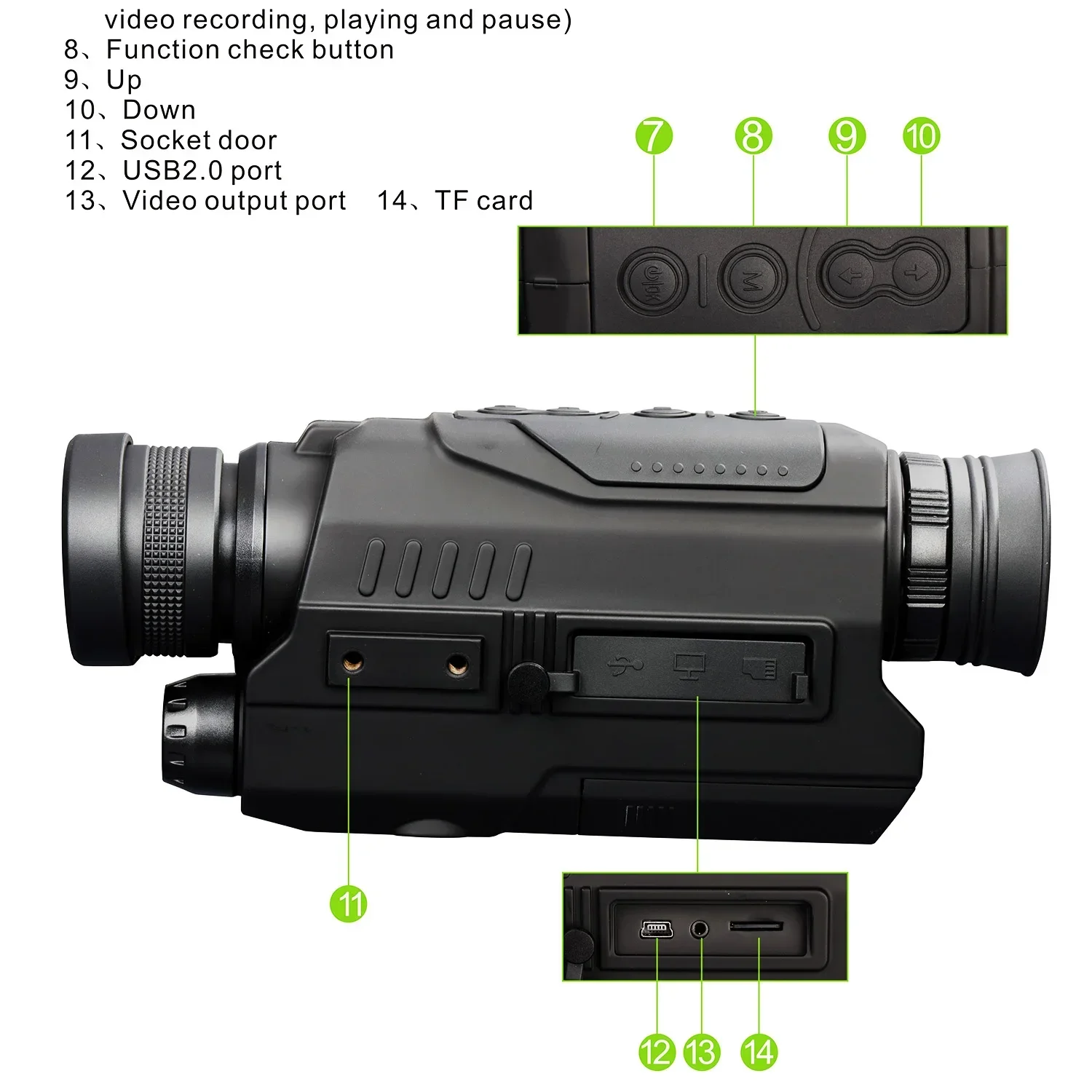 video recording, playing and pause)
8、Function check button
9、Up
10、Down
11、Socket door
12、USB2.0 port
13、Video output port    14、TF card

7 8 9 10

OK M

11

12 13 14