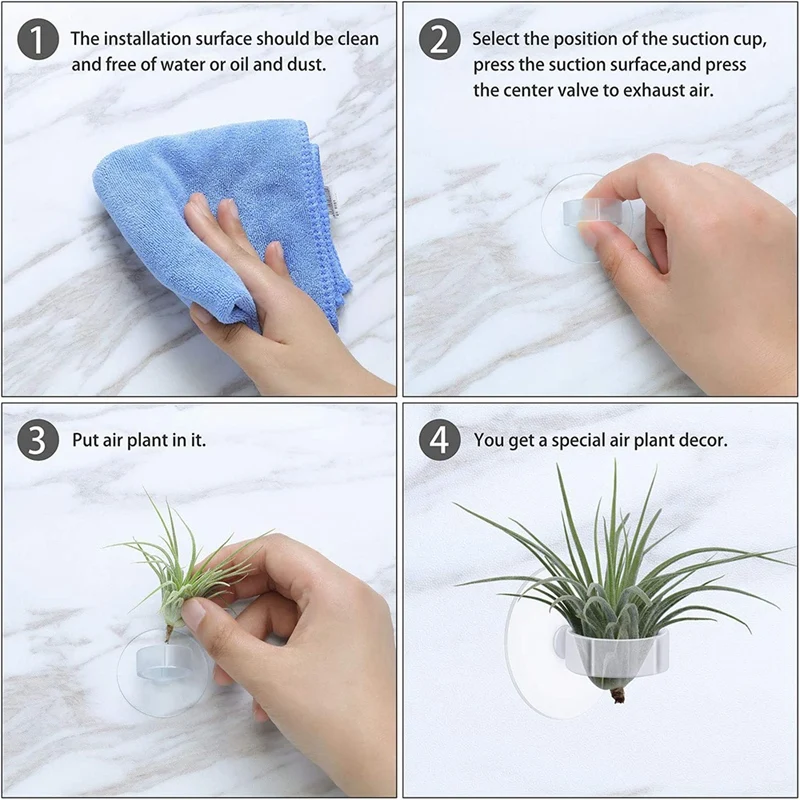 1 The installation surface should be clean and free of water or oil and dust.

2 Select the position of the suction cup, press the suction surface,and press the center valve to exhaust air.

3 Put air plant in it.

4 You get a special air plant decor.