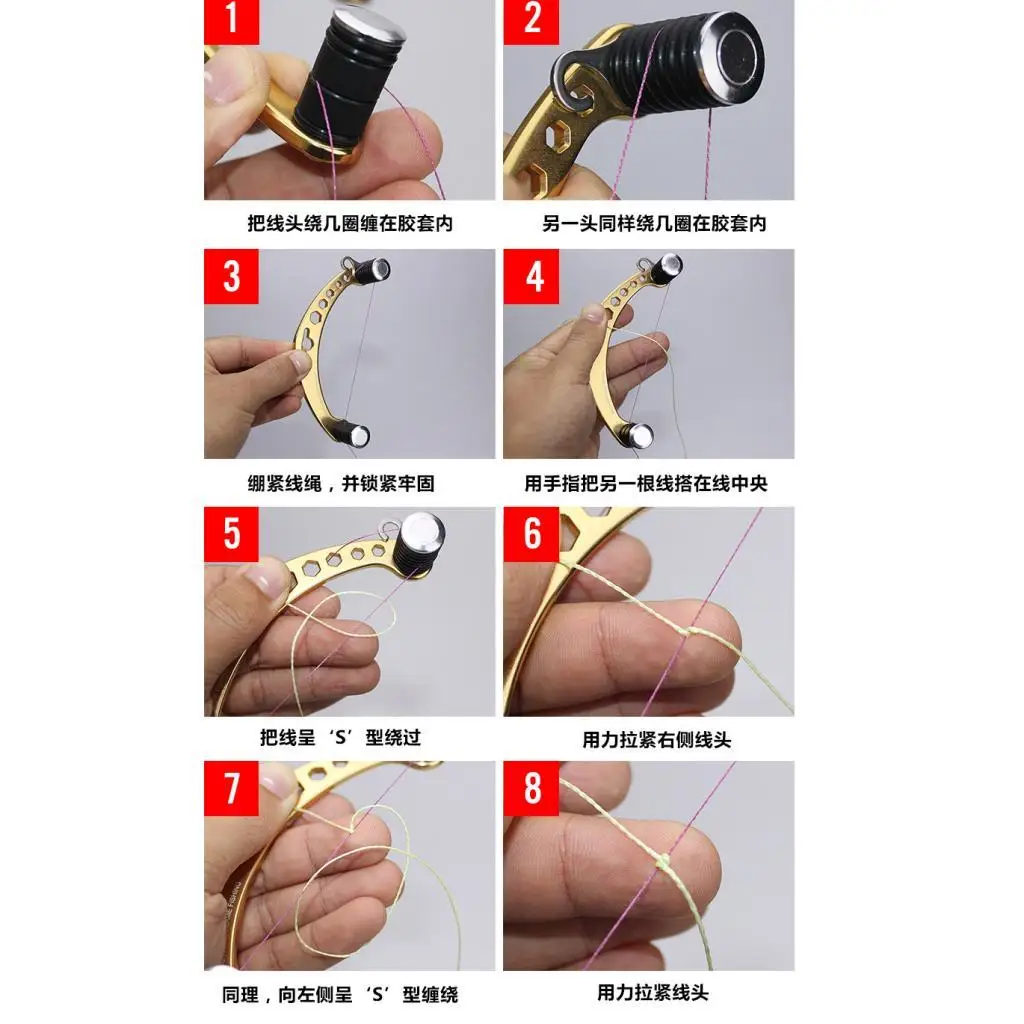 1
把线头绕几圈缠在胶套内

2
另一头同样绕几圈在胶套内

3
绷紧线绳，并锁紧牢固

4
用手指把另一根线搭在线中央

5
把线呈‘S’型绕过

6
用力拉紧右侧线头

7
同理，向左侧呈‘S’型缠绕

8
用力拉紧线头