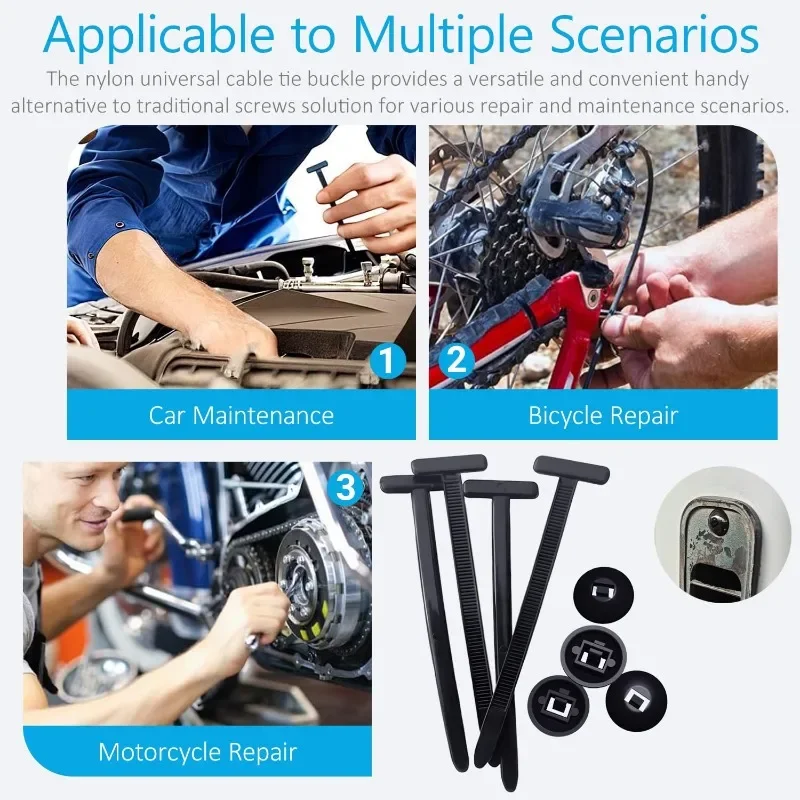 Applicable to Multiple Scenarios

The nylon universal cable tie buckle provides a versatile and convenient handy alternative to traditional screws solution for various repair and maintenance scenarios.

1

Car Maintenance

2

Bicycle Repair

3

Motorcycle Repair