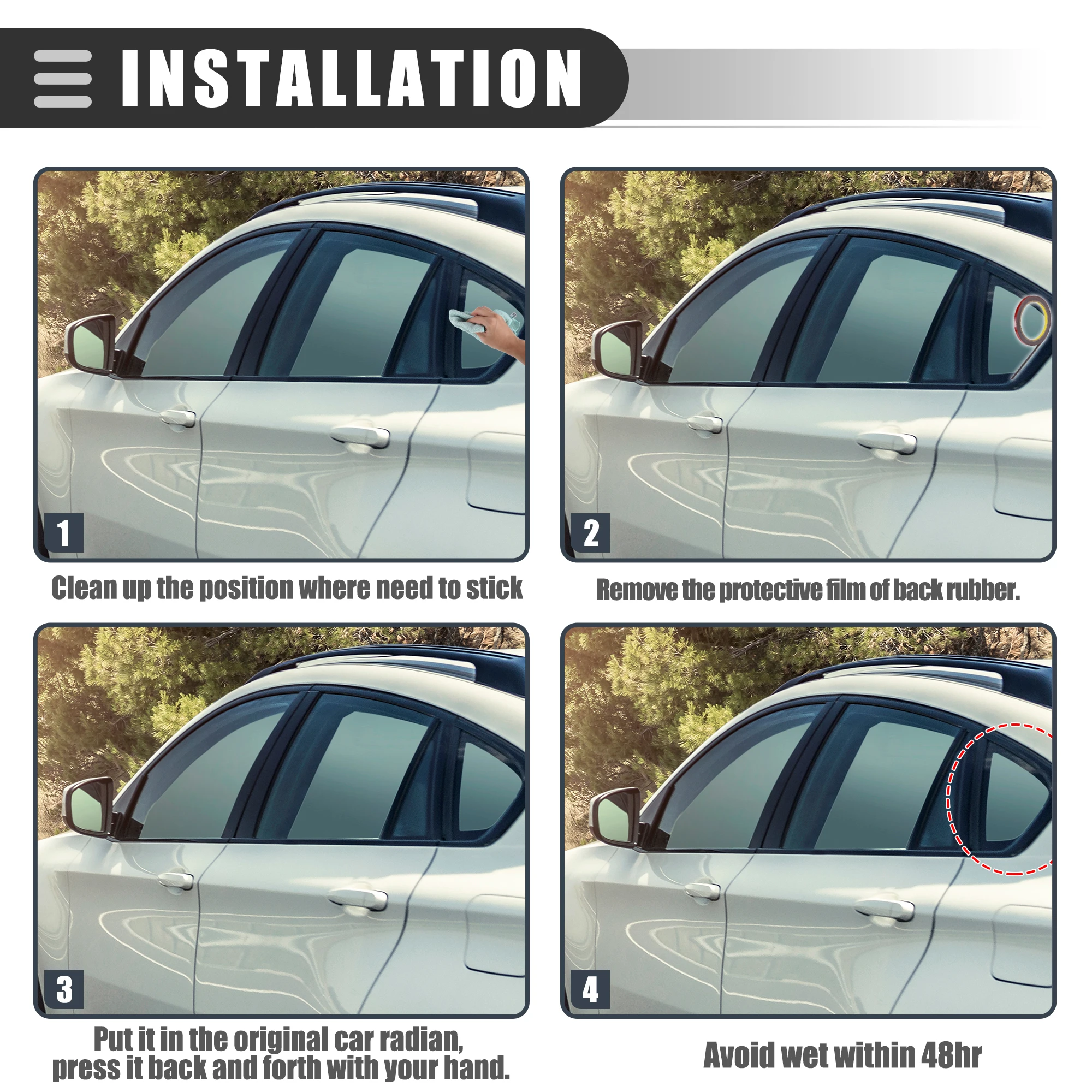 INSTALLATION

1

Clean up the position where need to stick

2

Remove the protective film of back rubber.

3

Put it in the original car radian, press it back and forth with your hand.

4

Avoid wet within 48hr