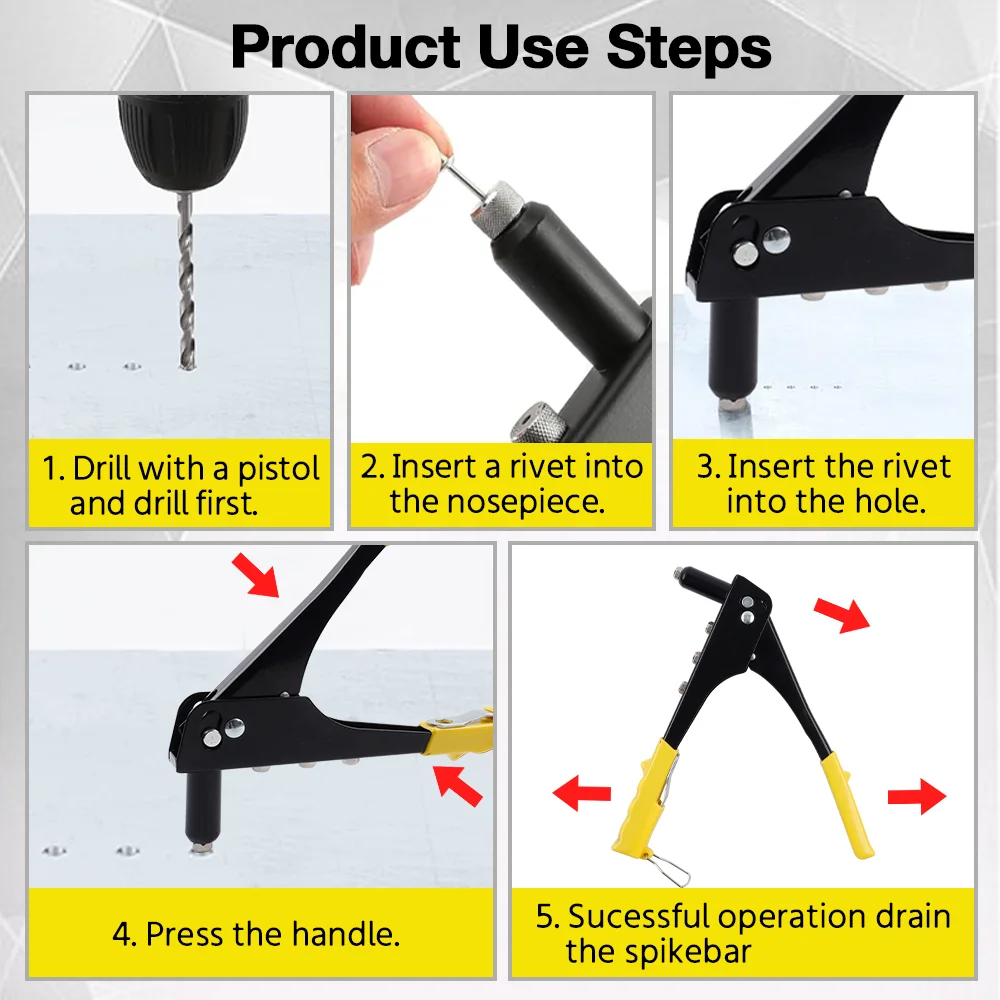 Product Use Steps

1. Drill with a pistol and drill first.

2. Insert a rivet into the nosepiece.

3. Insert the rivet into the hole.

4. Press the handle.

5. Sucessful operation drain the spikebar