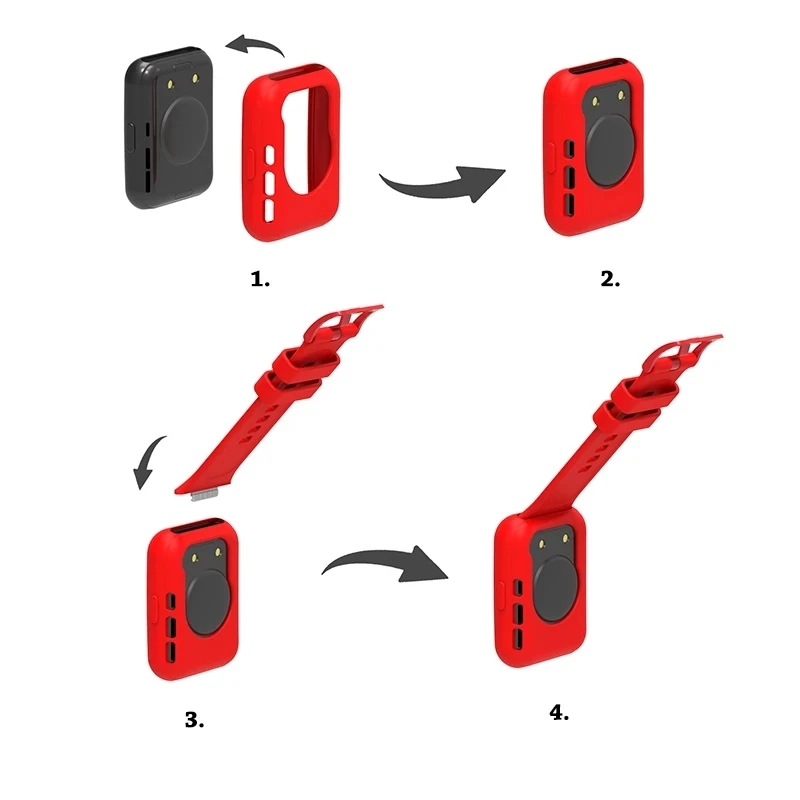 1.

2.

3.

4.