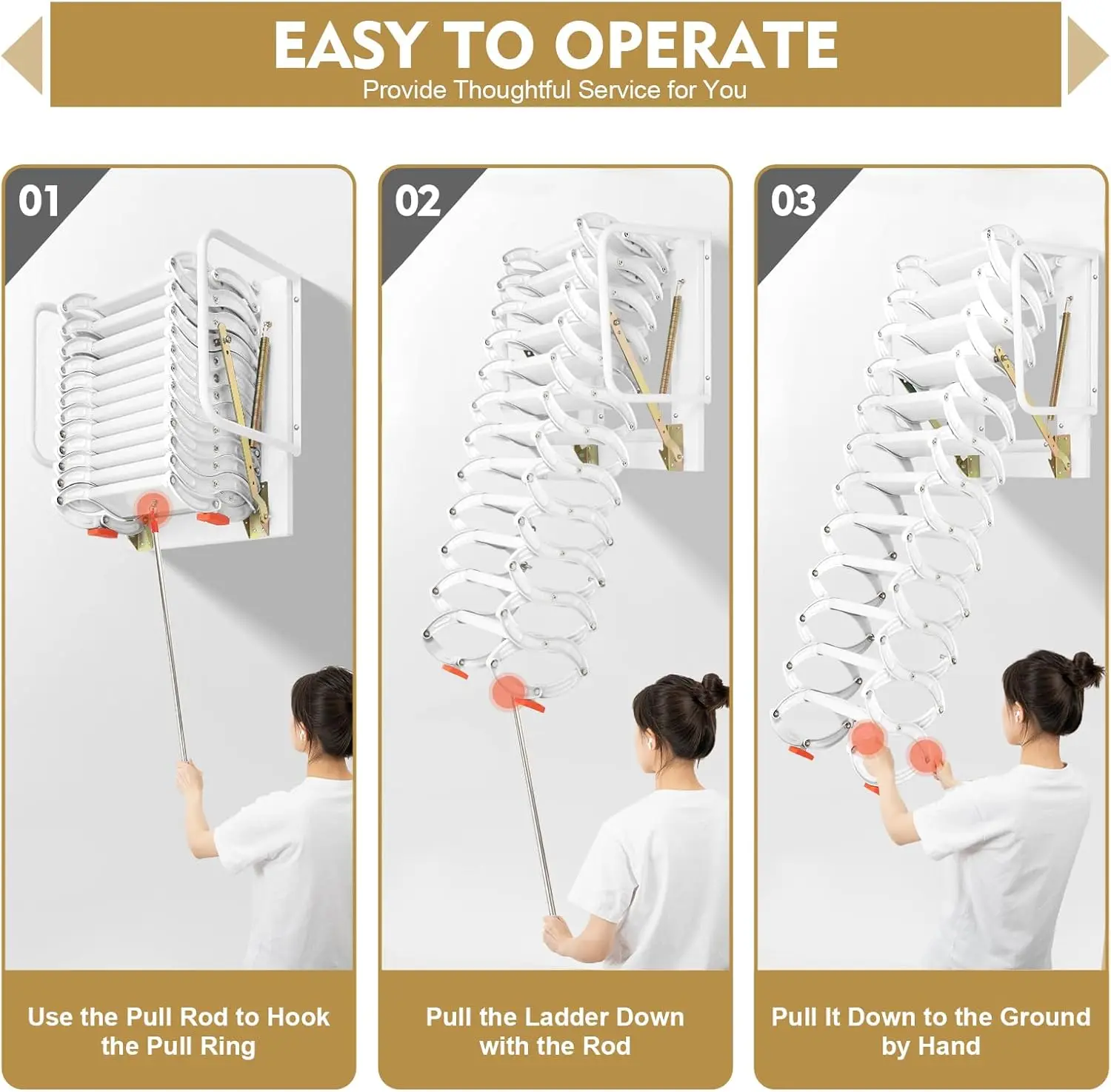 EASY TO OPERATE
Provide Thoughtful Service for You

01

Use the Pull Rod to Hook the Pull Ring

02

Pull the Ladder Down with the Rod

03

Pull It Down to the Ground by Hand