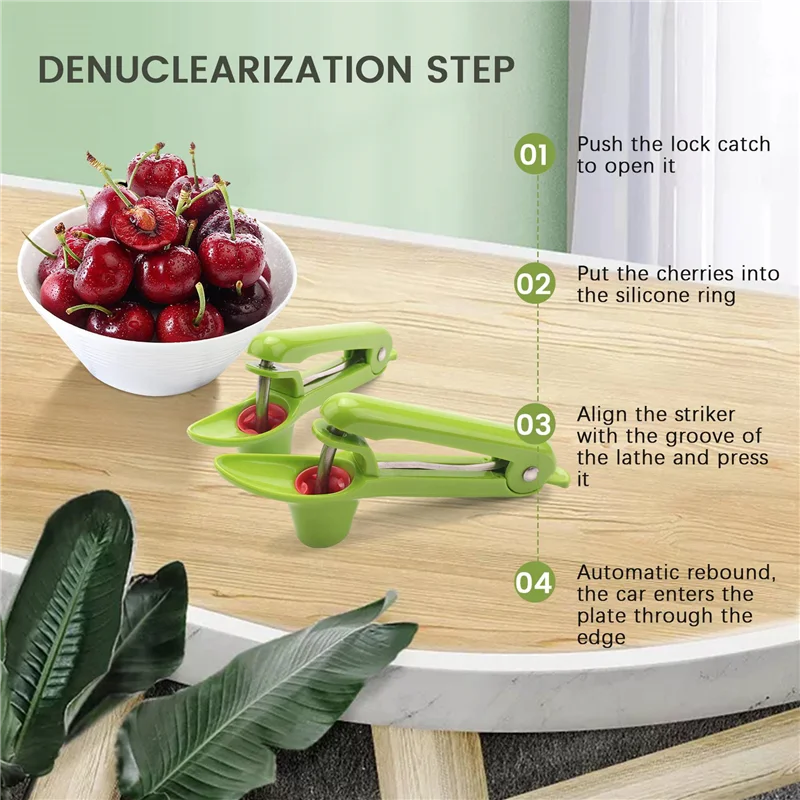 DENUCLEARIZATION STEP

01 Push the lock catch to open it

02 Put the cherries into the silicone ring

03 Align the striker with the groove of the lathe and press it

04 Automatic rebound, the car enters the plate through the edge