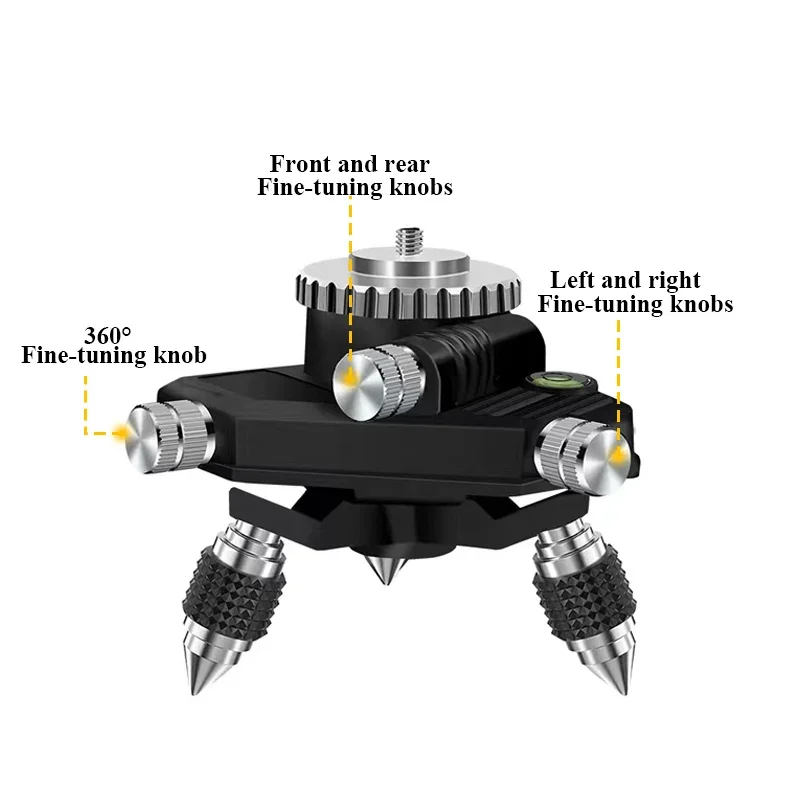 Front and rear
Fine-tuning knobs

Left and right
Fine-tuning knobs

360°
Fine-tuning knob