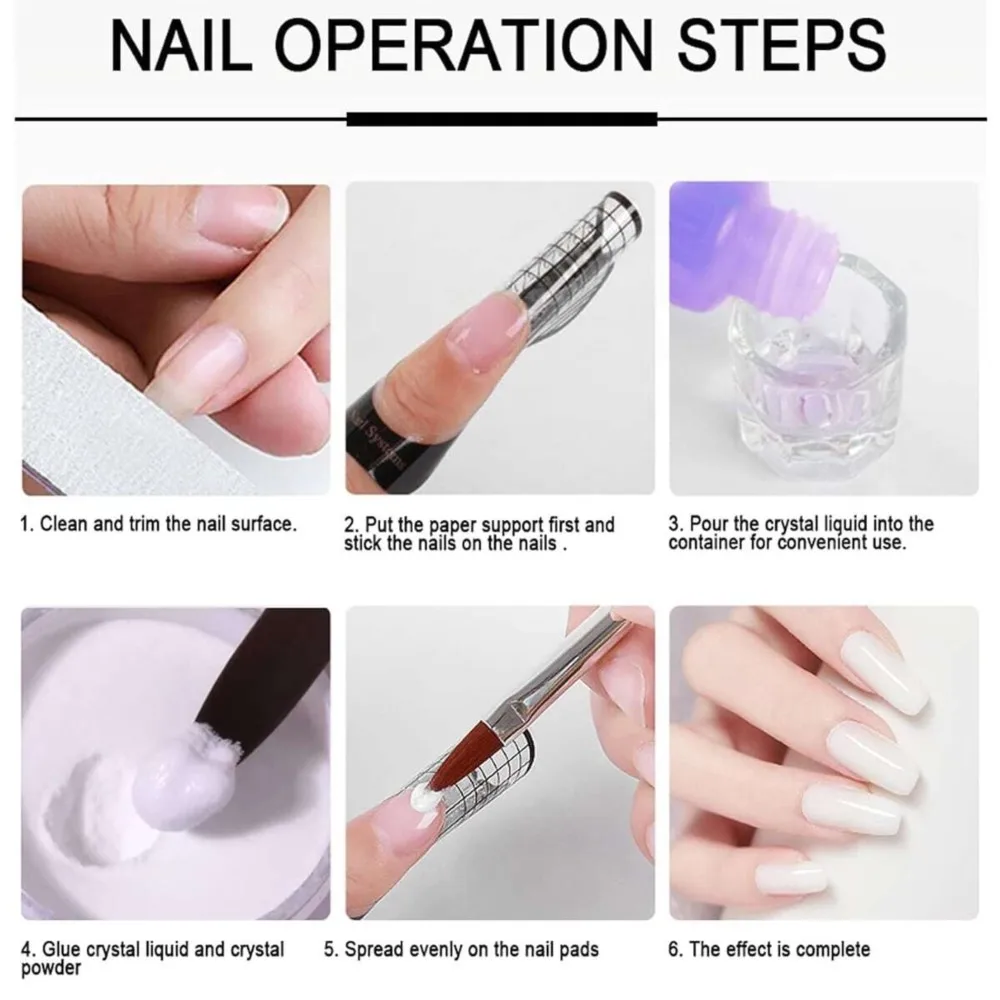 NAIL OPERATION STEPS

1. Clean and trim the nail surface.

2. Put the paper support first and stick the nails on the nails .

3. Pour the crystal liquid into the container for convenient use.

4. Glue crystal liquid and crystal powder

5. Spread evenly on the nail pads

6. The effect is complete