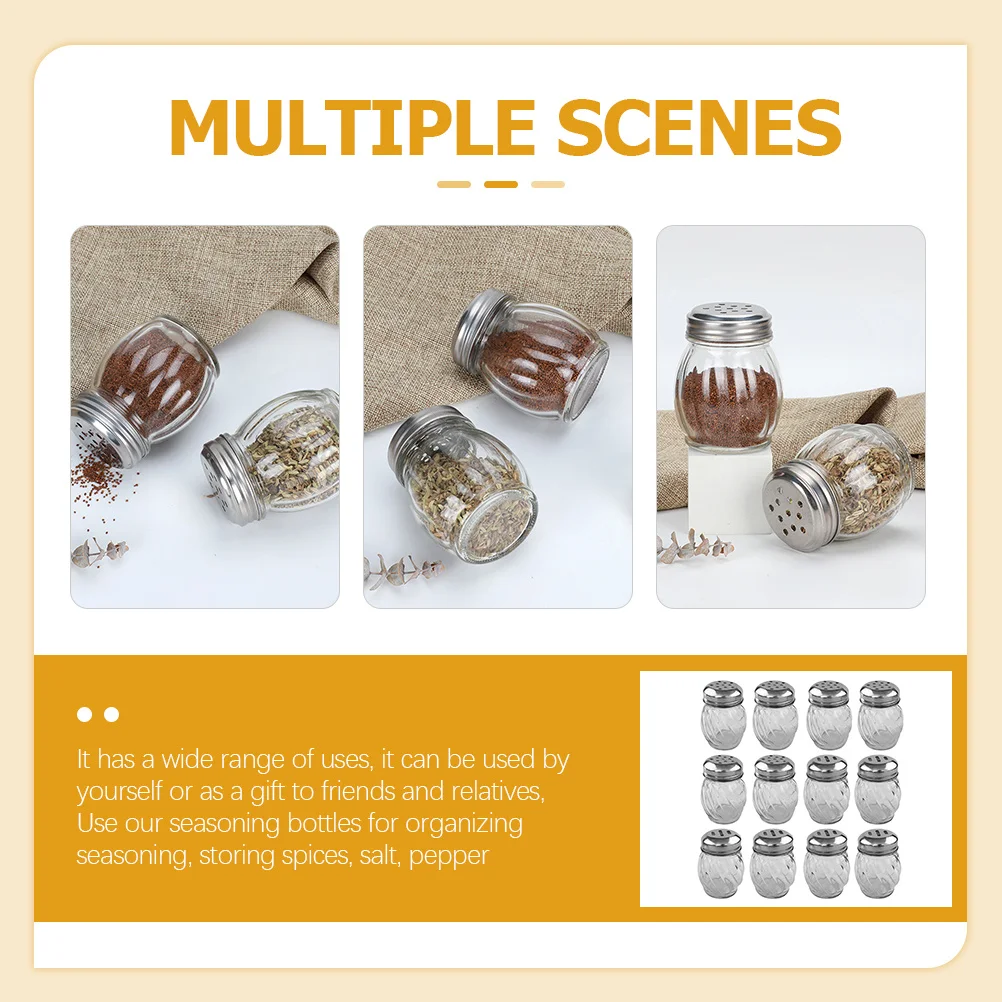 MULTIPLE SCENES

It has a wide range of uses, it can be used by yourself or as a gift to friends and relatives, Use our seasoning bottles for organizing seasoning, storing spices, salt, pepper