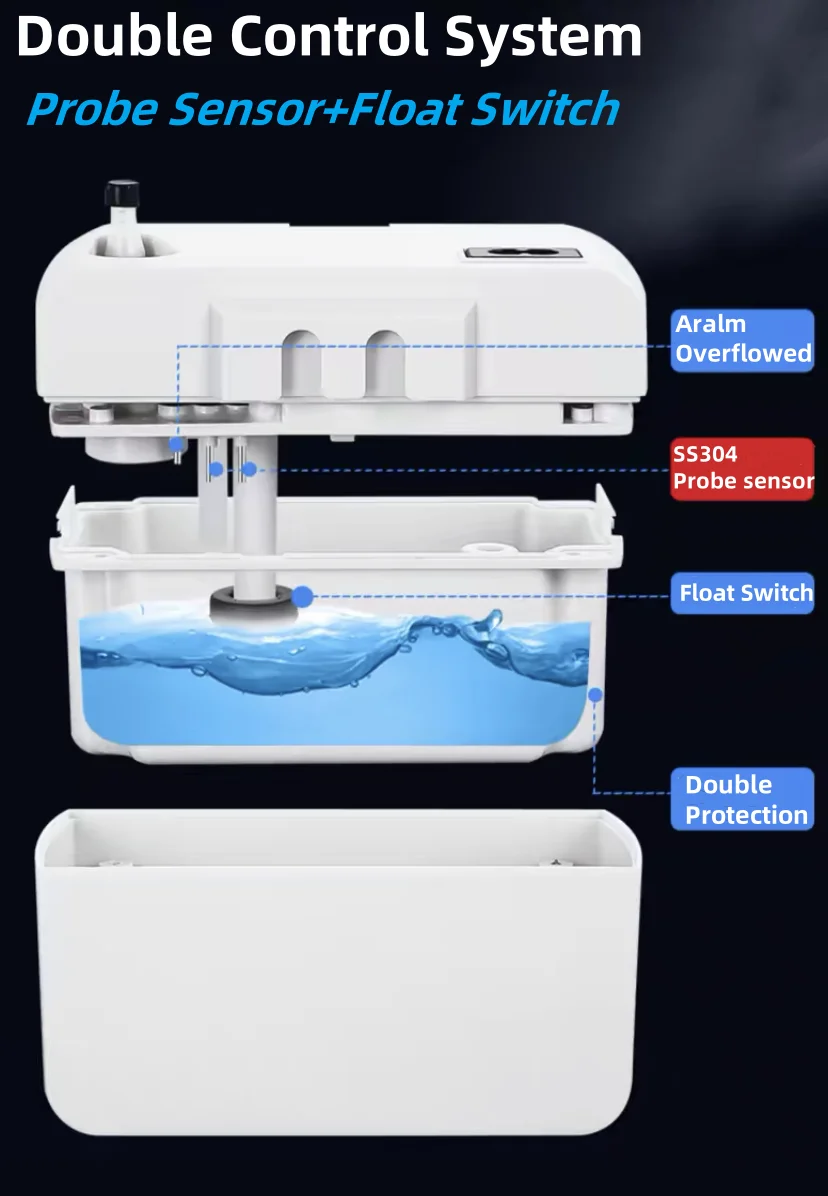 Double Control System

Probe Sensor+Float Switch

Aralm Overflowed

SS304 Probe sensor

Float Switch

Double Protection