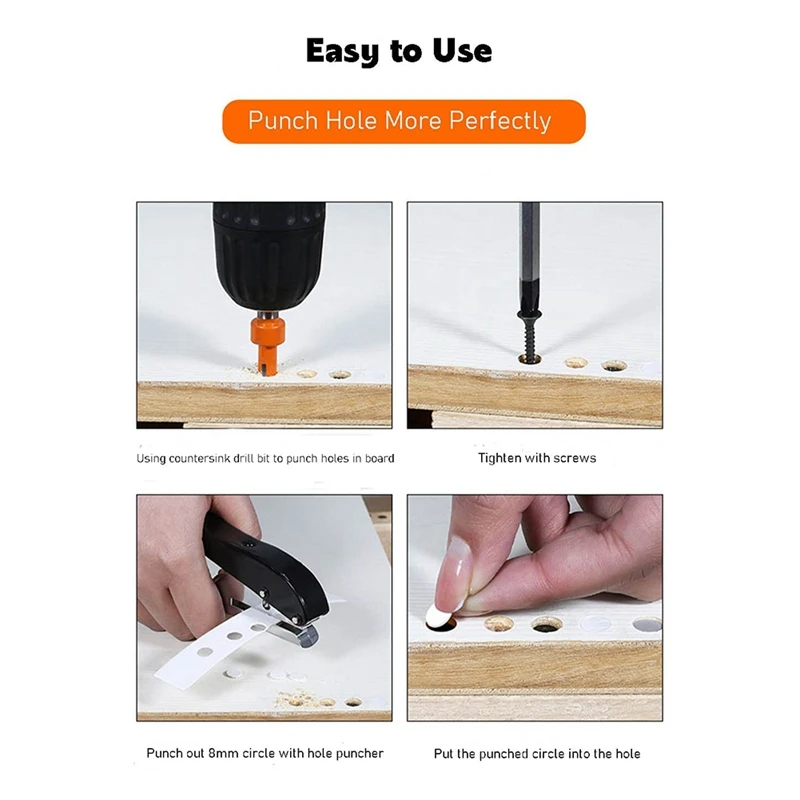 Easy to Use

Punch Hole More Perfectly

Using countersink drill bit to punch holes in board

Tighten with screws

Punch out 8mm circle with hole puncher

Put the punched circle into the hole