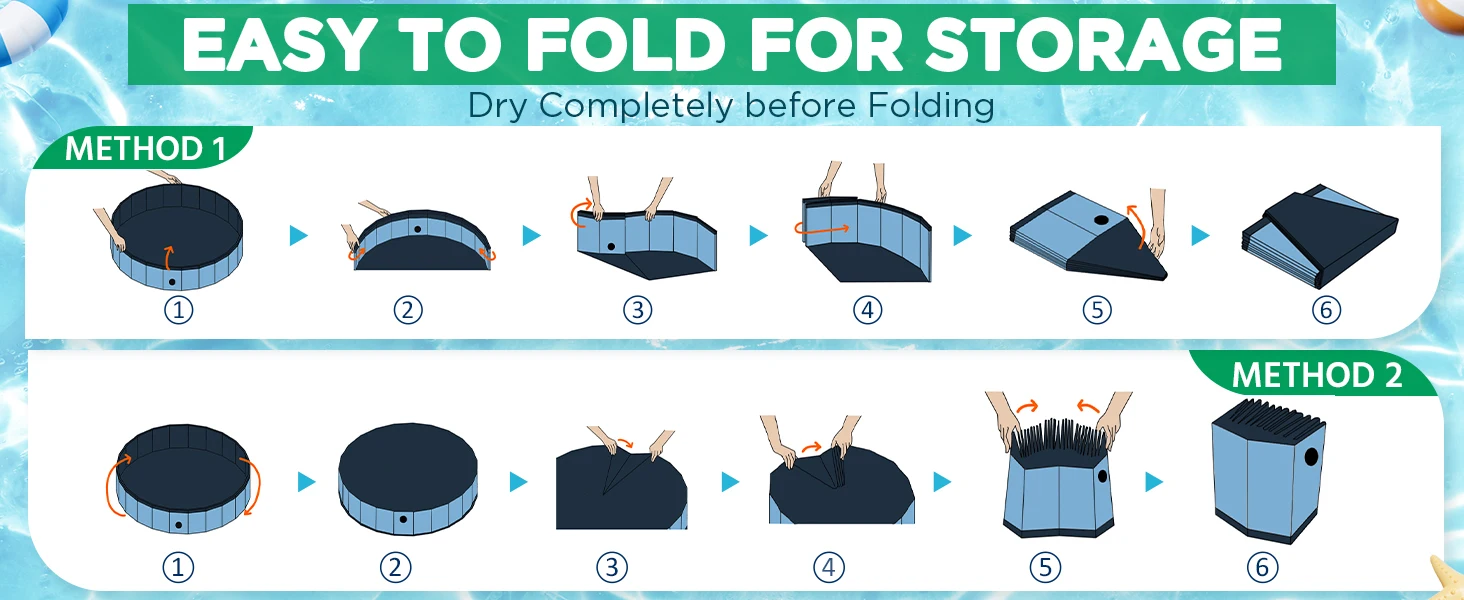 EASY TO FOLD FOR STORAGE
Dry Completely before Folding

METHOD 1

①
②
③
④
⑤
⑥

METHOD 2

①
②
③
④
⑤
⑥