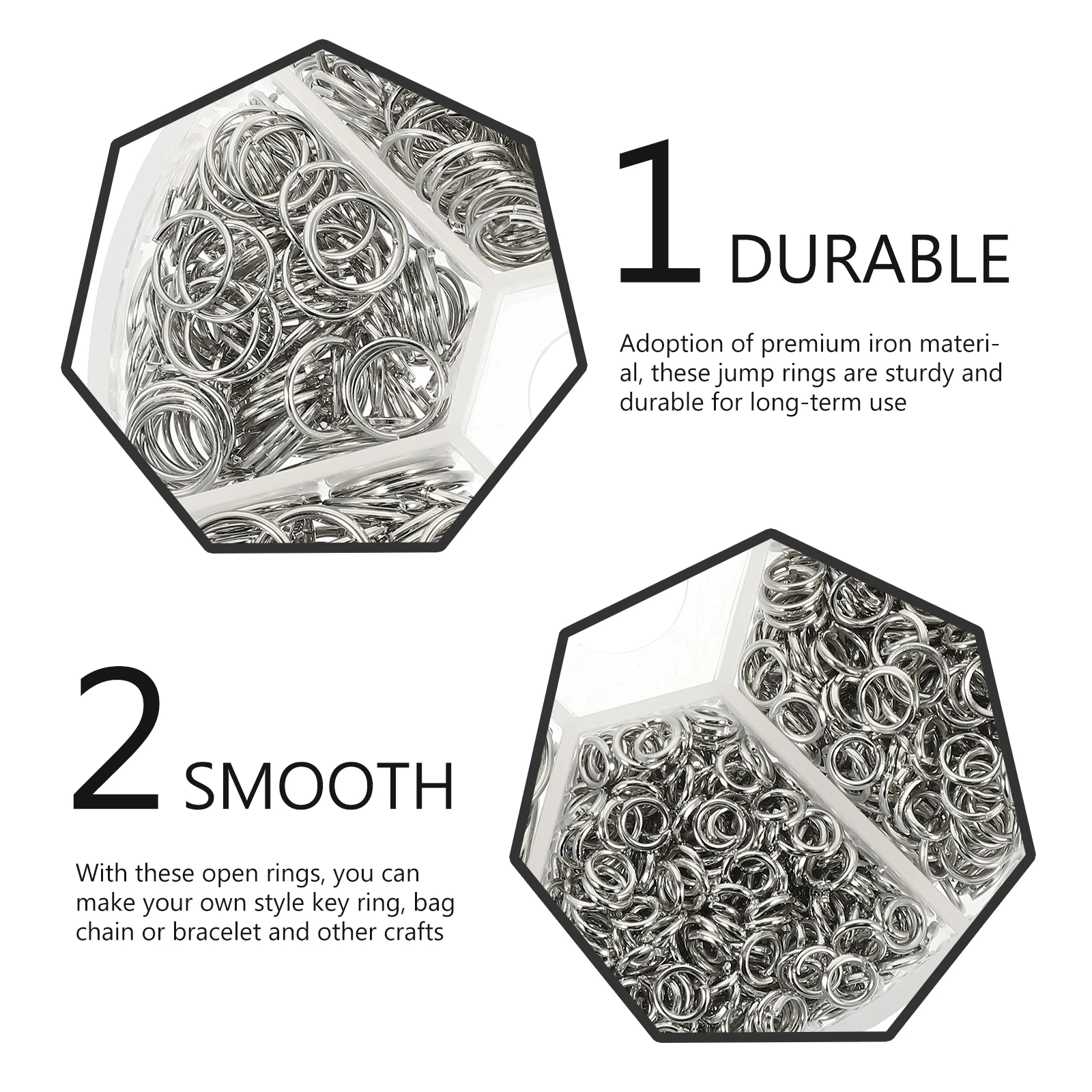 1 DURABLE

Adoption of premium iron material, these jump rings are sturdy and durable for long-term use

2 SMOOTH

With these open rings, you can make your own style key ring, bag chain or bracelet and other crafts