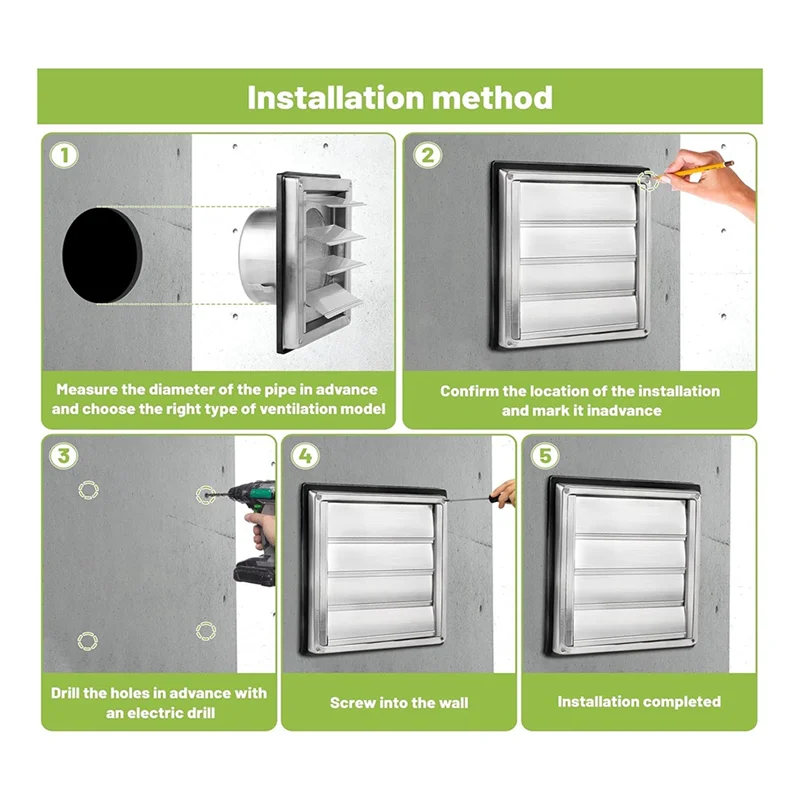 Installation method

1

Measure the diameter of the pipe in advance and choose the right type of ventilation model

2

Confirm the location of the installation and mark it inadvance

3

Drill the holes in advance with an electric drill

4

Screw into the wall

5

Installation completed