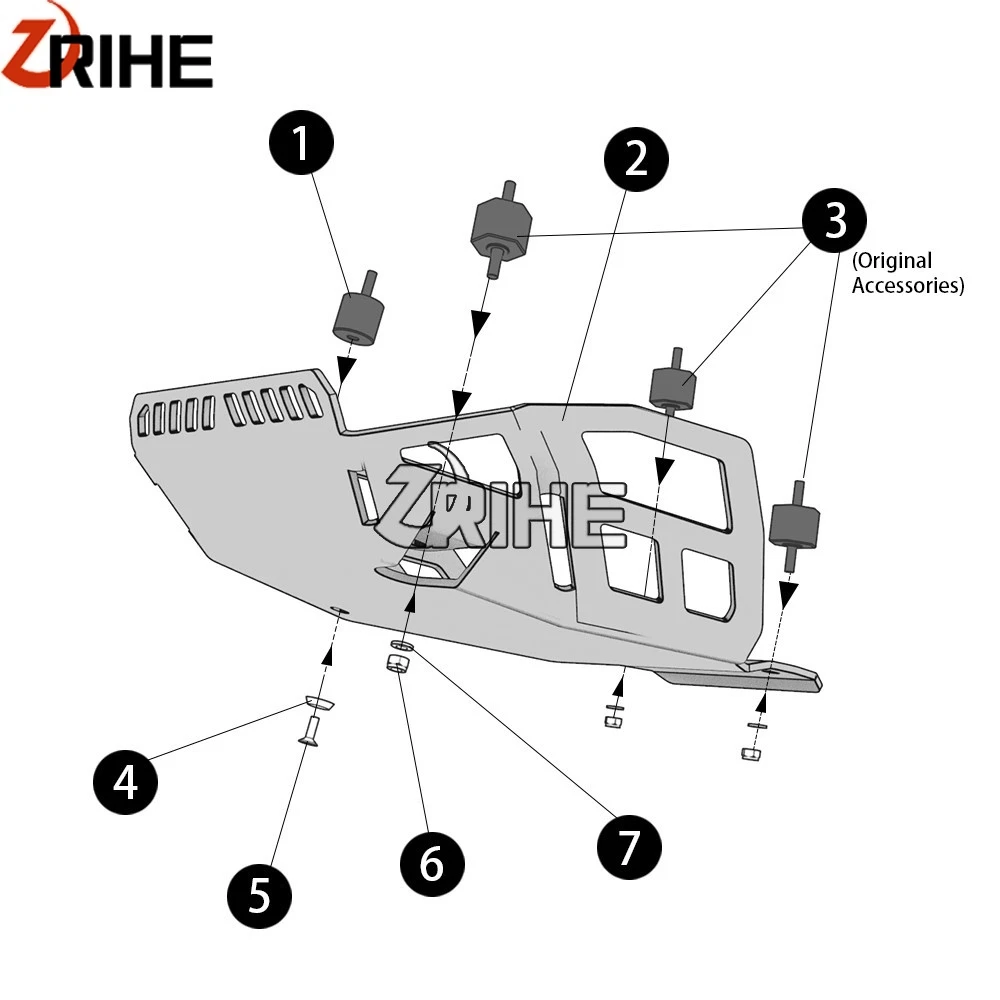 ZRIHE

1

2

3

(Original Accessories)

ZRIHE

4

5

6

7