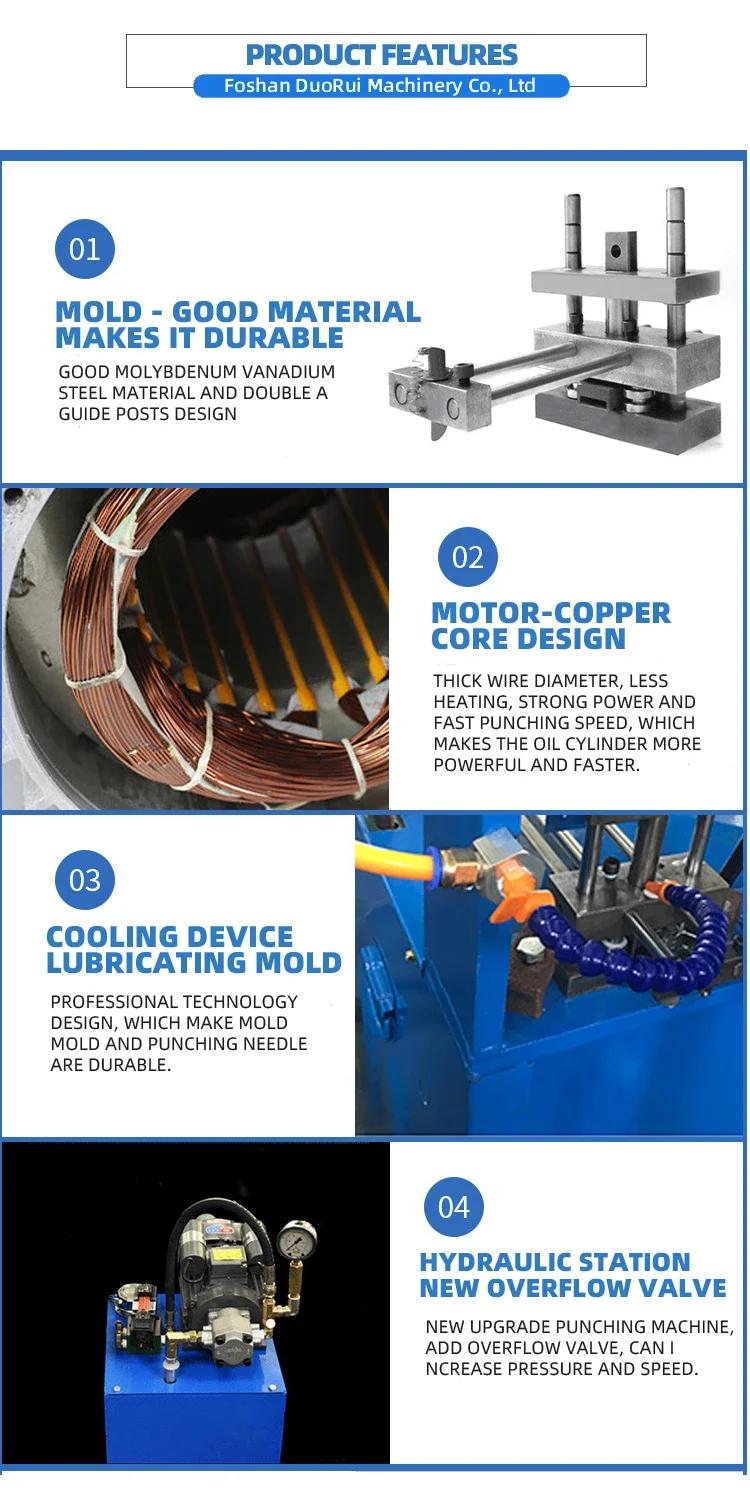 PRODUCT FEATURES
Foshan DuoRui Machinery Co., Ltd

01

MOLD - GOOD MATERIAL MAKES IT DURABLE

GOOD MOLYBDENUM VANADIUM STEEL MATERIAL AND DOUBLE A GUIDE POSTS DESIGN

02

MOTOR-COPPER CORE DESIGN

THICK WIRE DIAMETER, LESS HEATING, STRONG POWER AND FAST PUNCHING SPEED, WHICH MAKES THE OIL CYLINDER MORE POWERFUL AND FASTER.

03

COOLING DEVICE LUBRICATING MOLD

PROFESSIONAL TECHNOLOGY DESIGN, WHICH MAKE MOLD MOLD AND PUNCHING NEEDLE ARE DURABLE.

04

HYDRAULIC STATION NEW OVERFLOW VALVE

NEW UPGRADE PUNCHING MACHINE, ADD OVERFLOW VALVE, CAN I NCREASE PRESSURE AND SPEED.