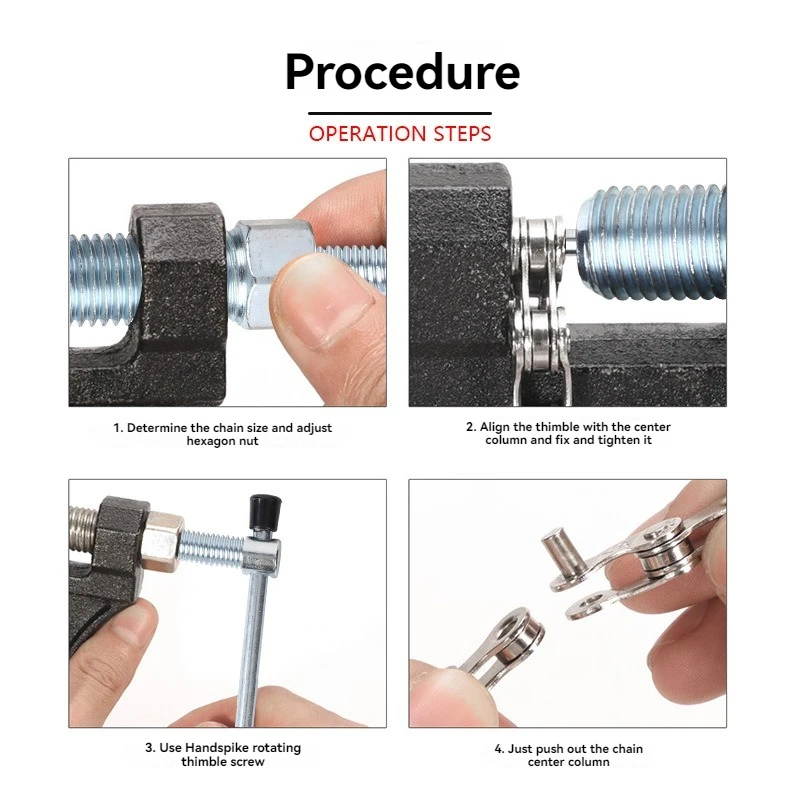 Procedure

OPERATION STEPS

1. Determine the chain size and adjust hexagon nut

2. Align the thimble with the center column and fix and tighten it

3. Use Handspike rotating thimble screw

4. Just push out the chain center column