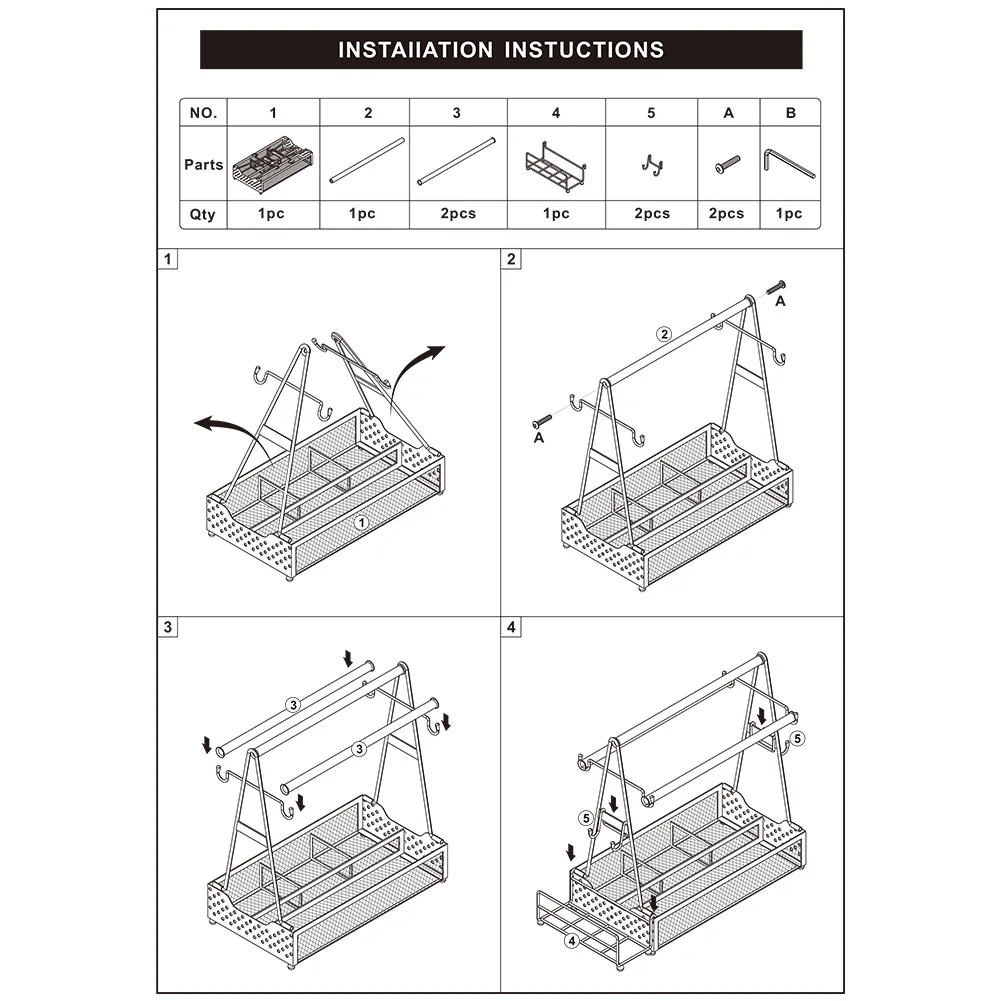 INSTAIIATION INSTUCTIONS

| NO. | 1 | 2 | 3 | 4 | 5 | A | B |
|---|---|---|---|---|---|---|---|
| Parts | | | | | | | |
| Qty | 1pc | 1pc | 2pcs | 1pc | 2pcs | 2pcs | 1pc |

1

1

2

2

A

A

3

3

3

4

5

5

4