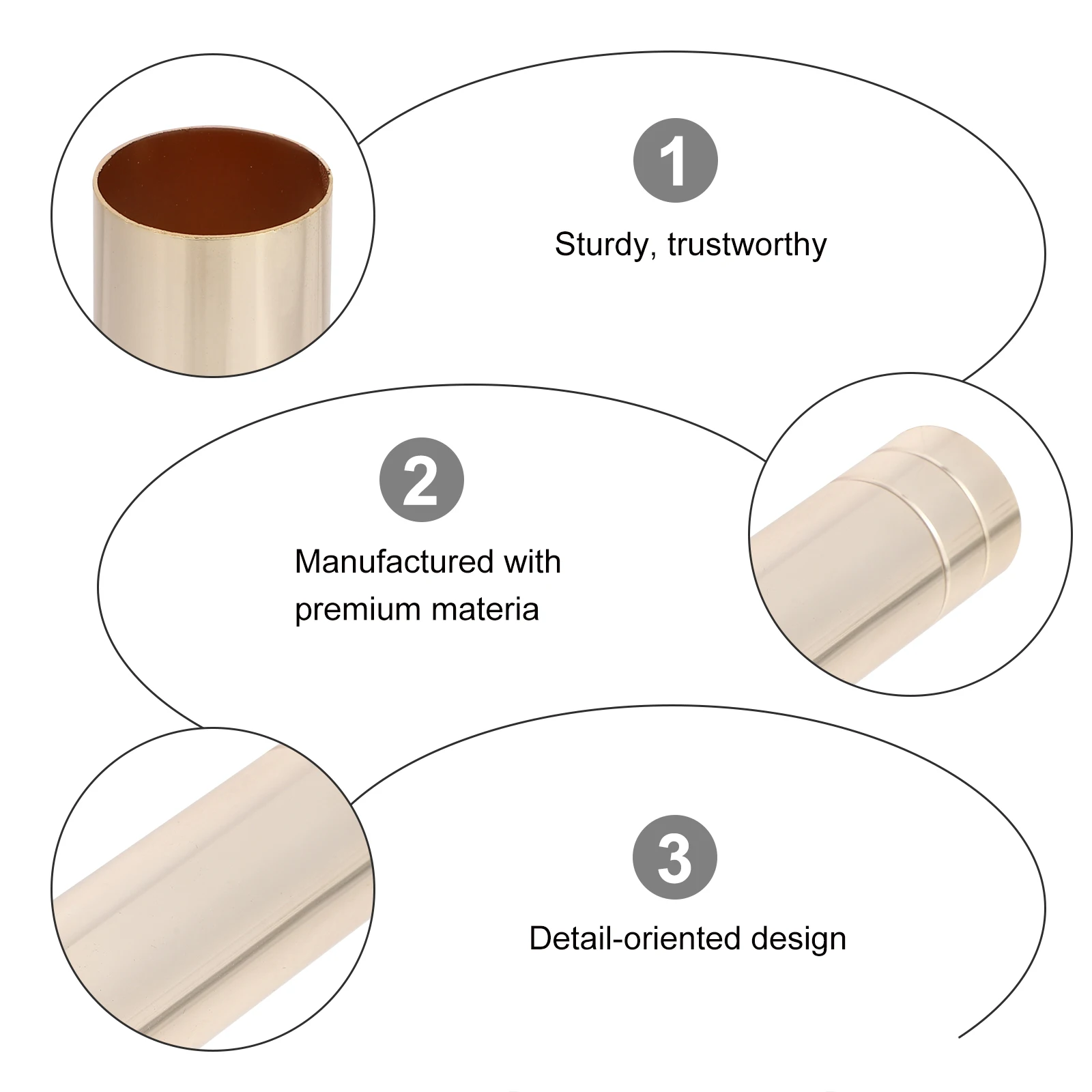 1

Sturdy, trustworthy

2

Manufactured with premium materia

3

Detail-oriented design