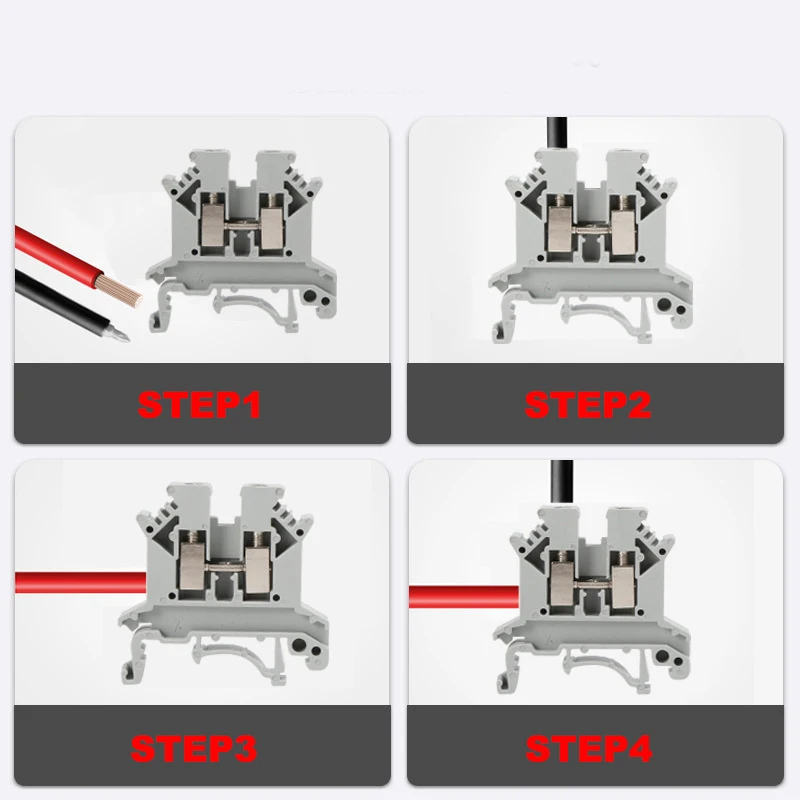 STEP1

STEP2

STEP3

STEP4