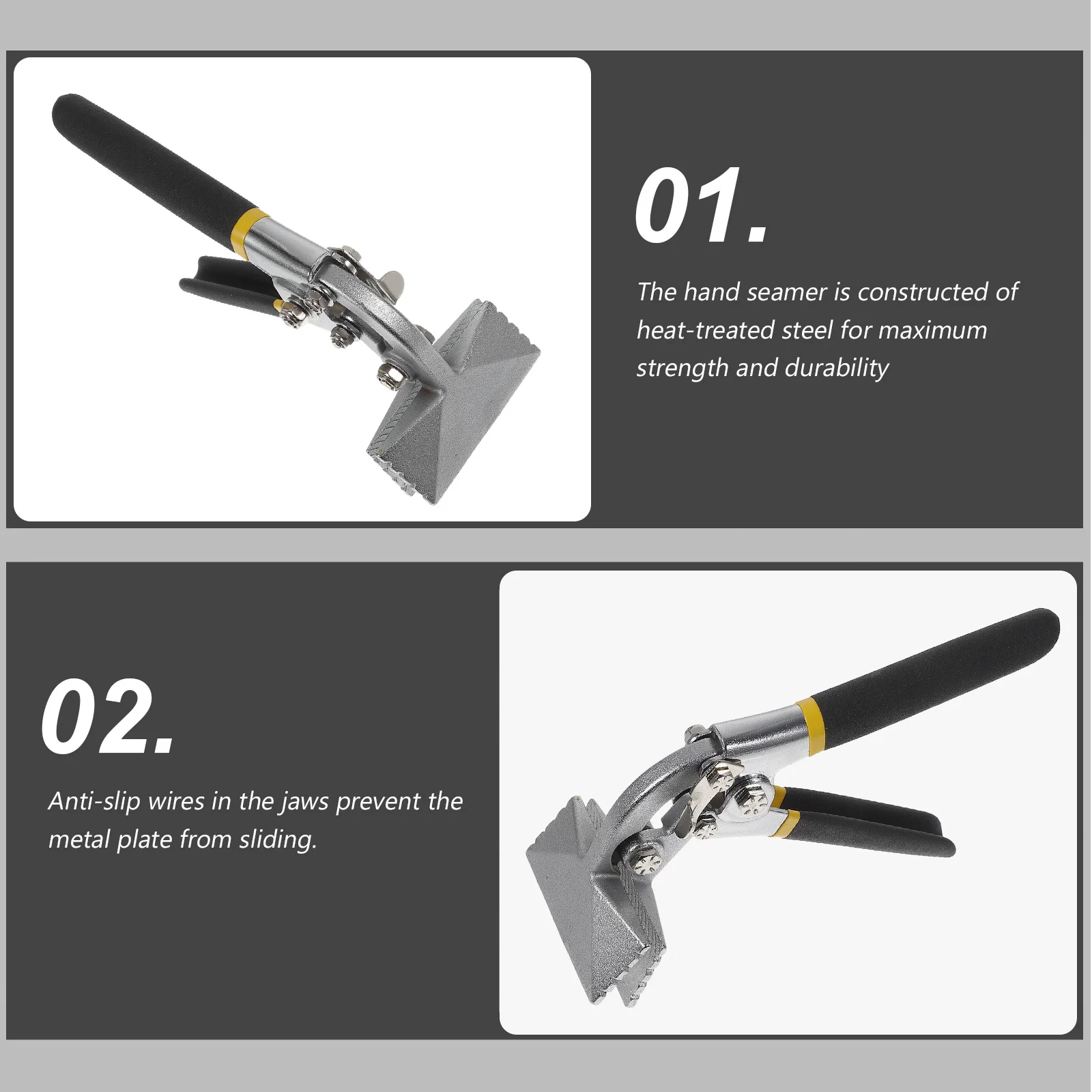 01.

The hand seamer is constructed of heat-treated steel for maximum strength and durability

02.

Anti-slip wires in the jaws prevent the metal plate from sliding.