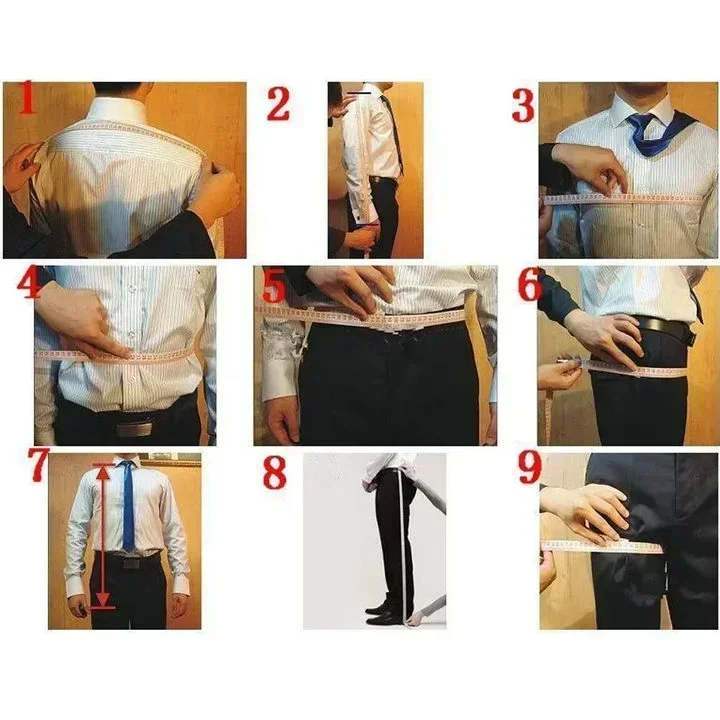 1
2
3
4
5
6
7
8
9