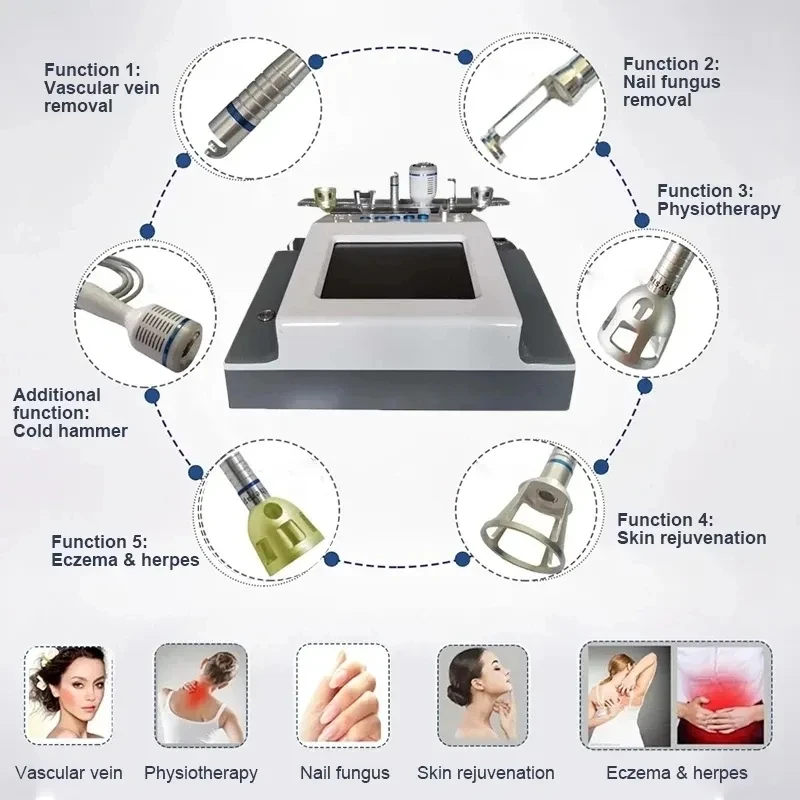 Function 1:
Vascular vein removal

Function 2:
Nail fungus removal

Function 3:
Physiotherapy

Additional function:
Cold hammer

Function 4:
Skin rejuvenation

Function 5:
Eczema & herpes

Vascular vein

Physiotherapy

Nail fungus

Skin rejuvenation

Eczema & herpes