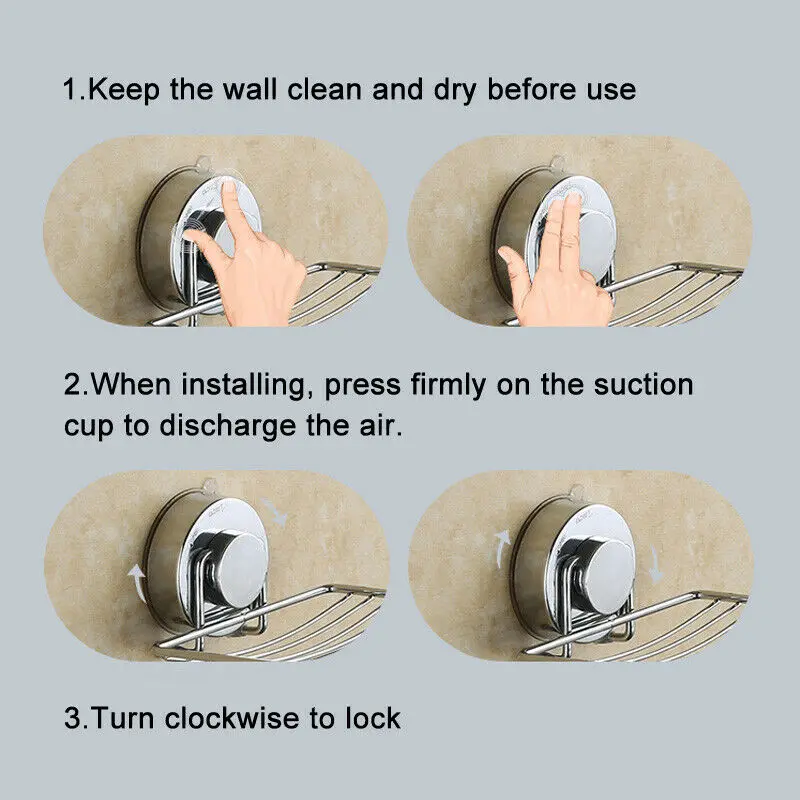 1.Keep the wall clean and dry before use

2.When installing, press firmly on the suction cup to discharge the air.

3.Turn clockwise to lock