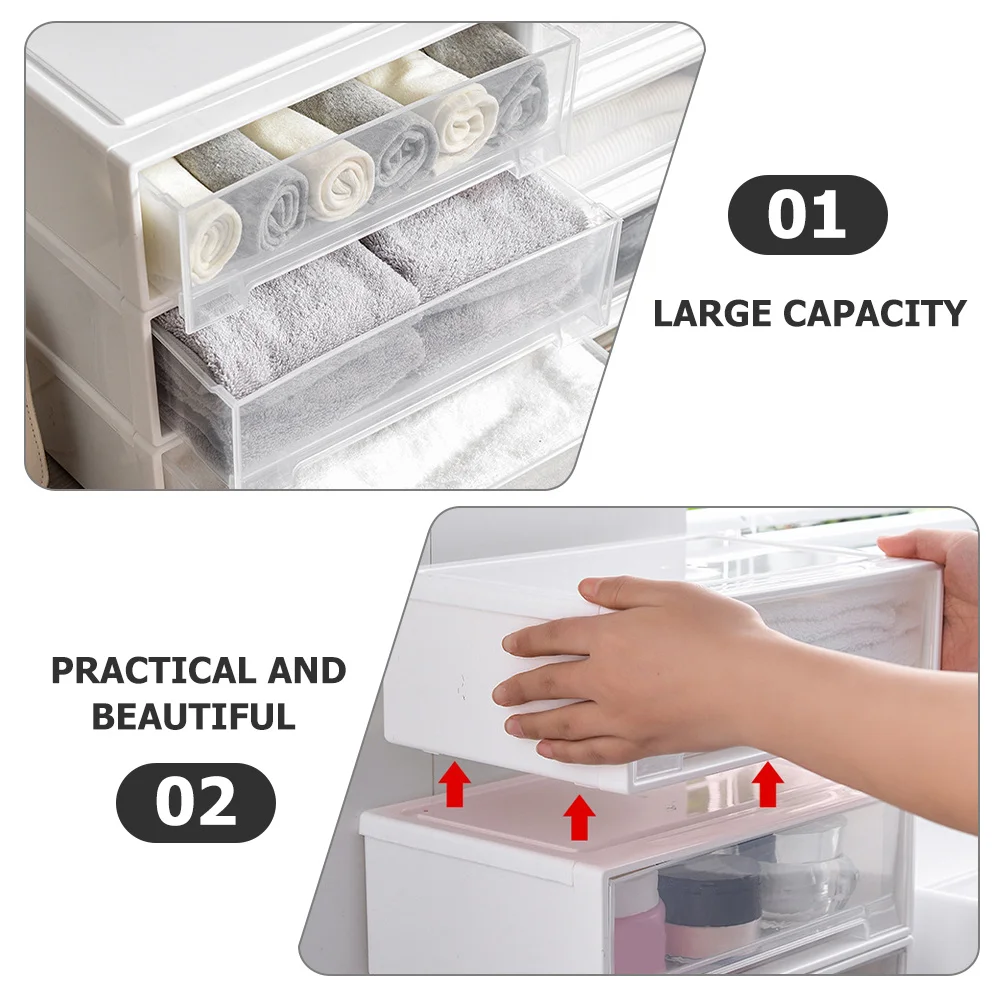 01

LARGE CAPACITY

PRACTICAL AND BEAUTIFUL

02