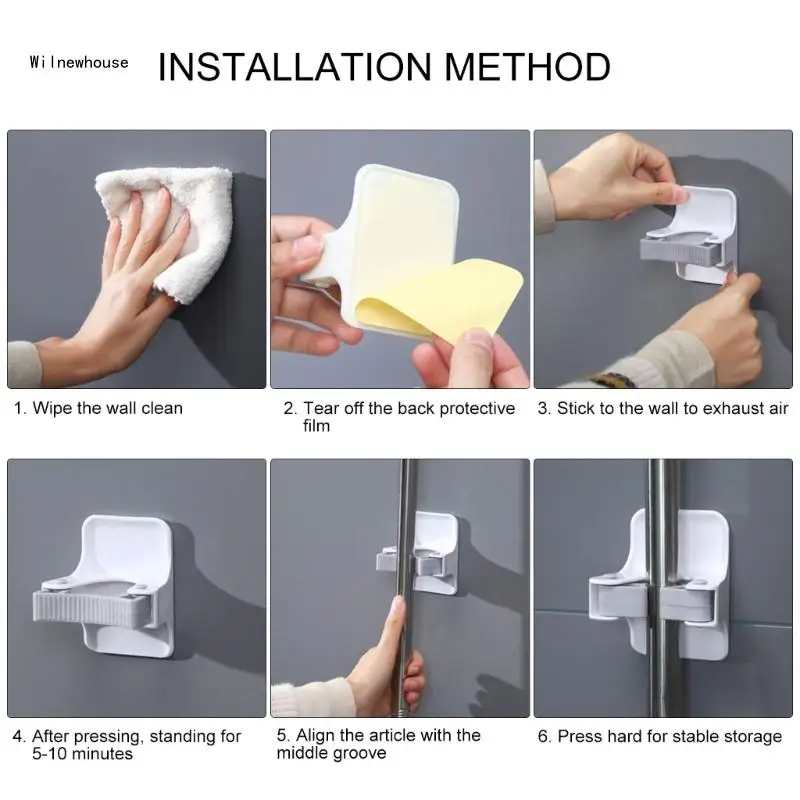 Wilnewhouse

INSTALLATION METHOD

1. Wipe the wall clean

2. Tear off the back protective film

3. Stick to the wall to exhaust air

4. After pressing, standing for 5-10 minutes

5. Align the article with the middle groove

6. Press hard for stable storage