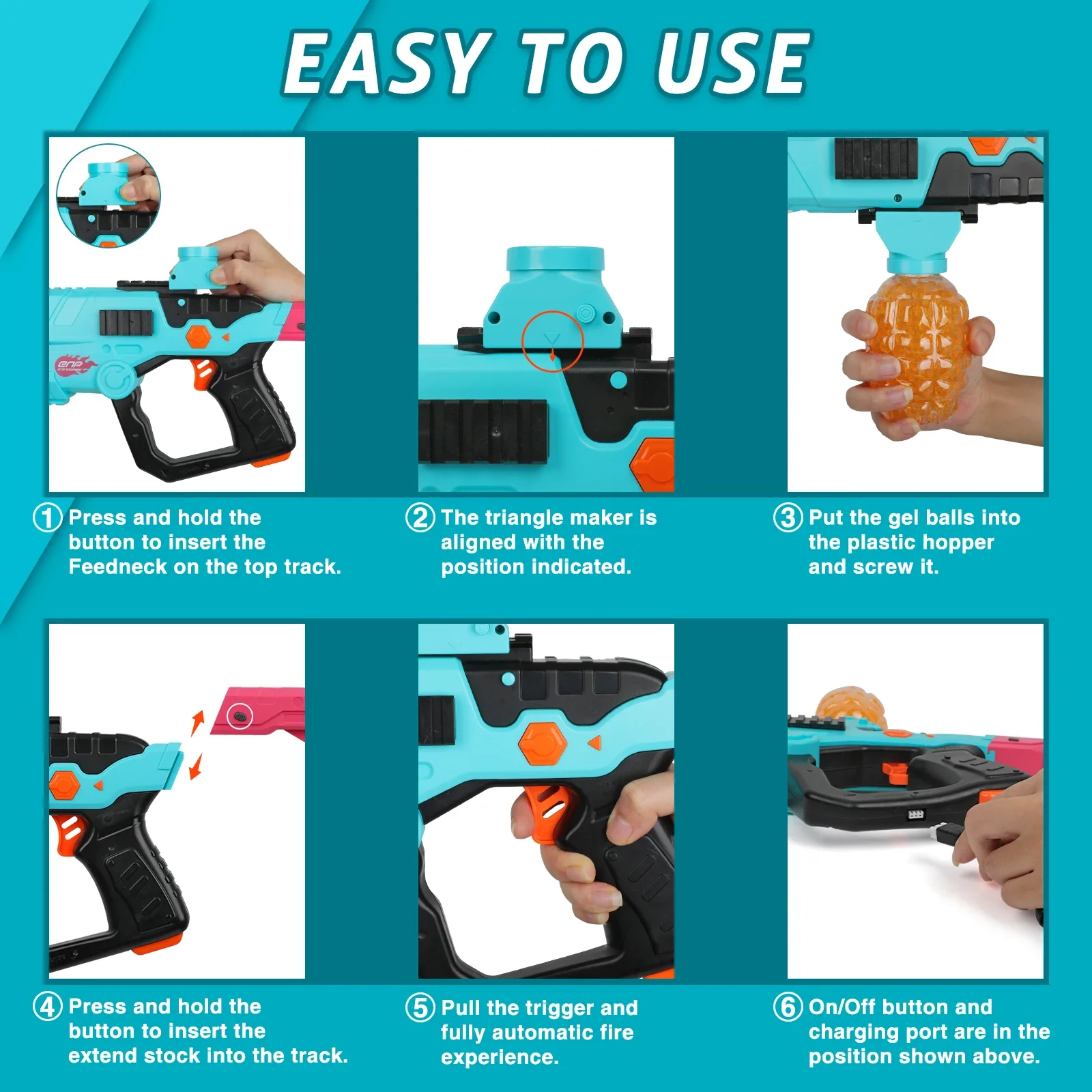 EASY TO USE

① Press and hold the button to insert the Feedneck on the top track.

② The triangle maker is aligned with the position indicated.

③ Put the gel balls into the plastic hopper and screw it.

④ Press and hold the button to insert the extend stock into the track.

⑤ Pull the trigger and fully automatic fire experience.

⑥ On/Off button and charging port are in the position shown above.