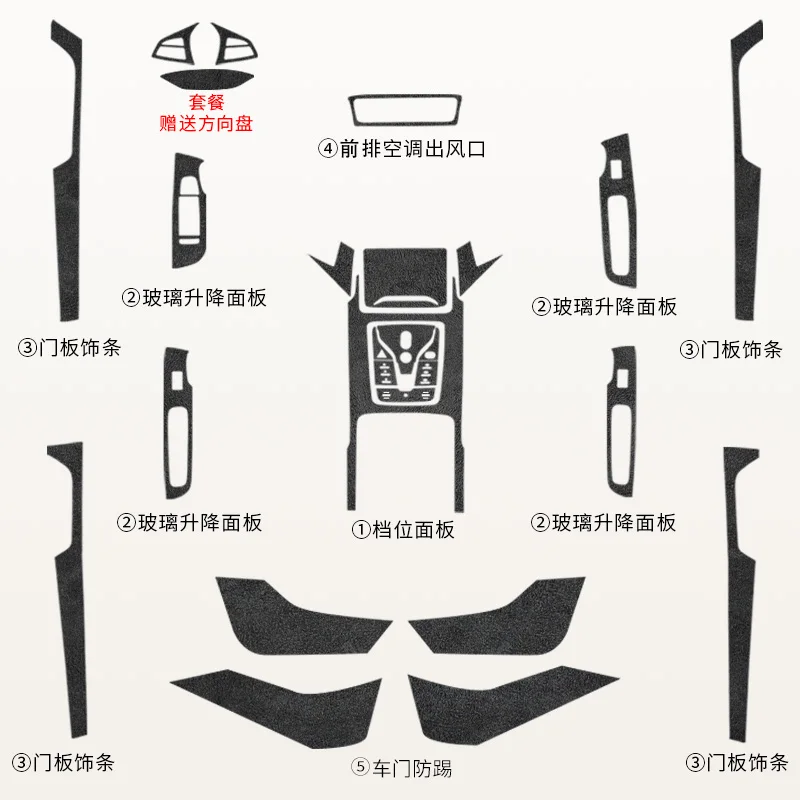 套餐
赠送方向盘

④前排空调出风口

②玻璃升降面板

②玻璃升降面板

③门板饰条

③门板饰条

②玻璃升降面板

①档位面板

②玻璃升降面板

③门板饰条

⑤车门防踢

③门板饰条