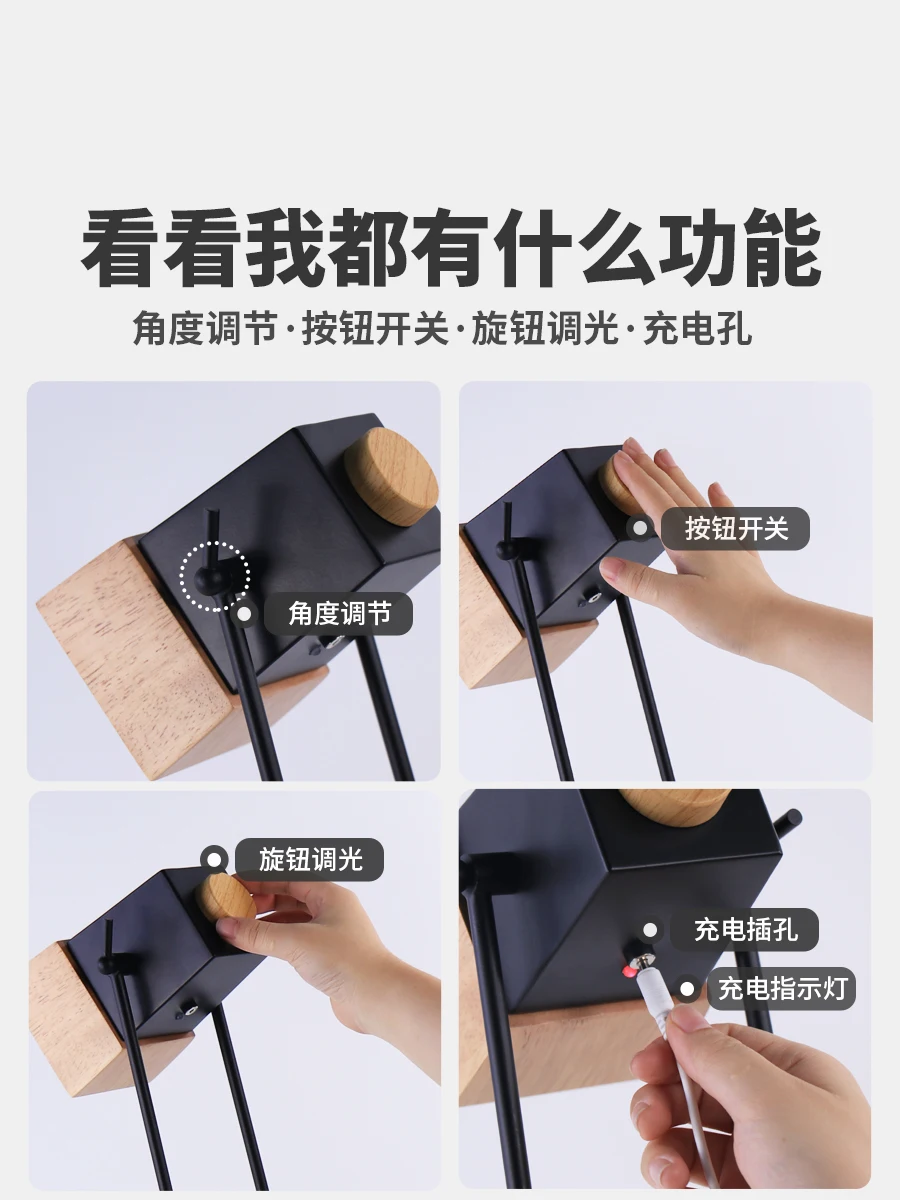 看看我都有什么功能

角度调节·按钮开关·旋钮调光·充电孔

角度调节

按钮开关

旋钮调光

充电插孔

充电指示灯