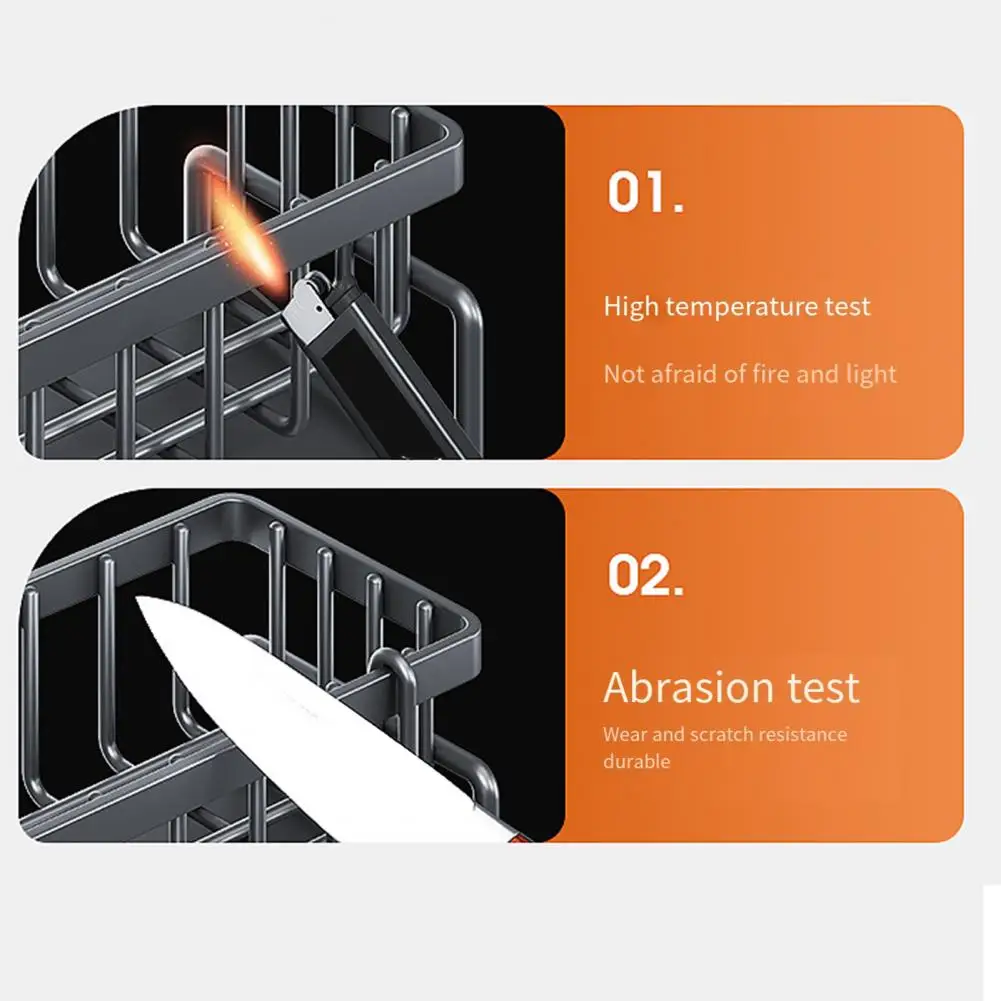 01.

High temperature test

Not afraid of fire and light

02.

Abrasion test

Wear and scratch resistance durable