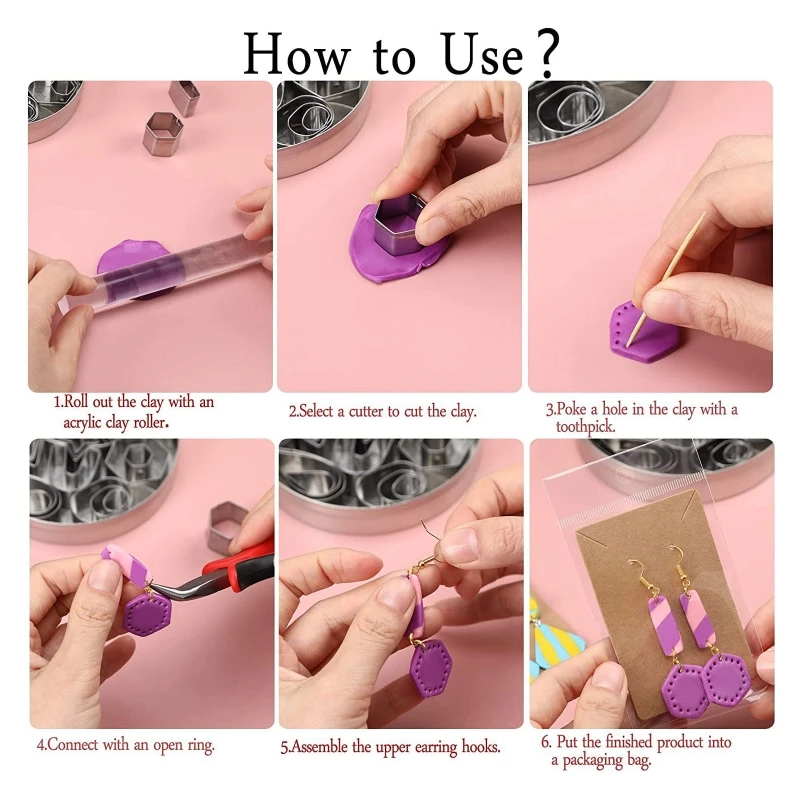 How to Use?

1.Roll out the clay with an acrylic clay roller.

2.Select a cutter to cut the clay.

3.Poke a hole in the clay with a toothpick.

4.Connect with an open ring.

5.Assemble the upper earring hooks.

6. Put the finished product into a packaging bag.