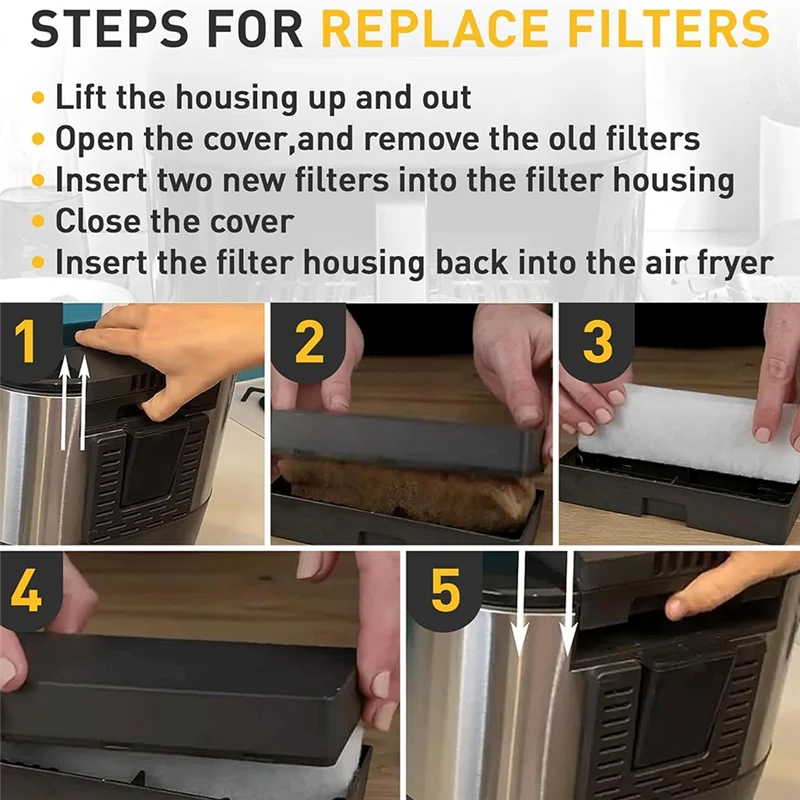 STEPS FOR REPLACE FILTERS

• Lift the housing up and out
• Open the cover,and remove the old filters
• Insert two new filters into the filter housing
• Close the cover
• Insert the filter housing back into the air fryer

1

2

3

4

5