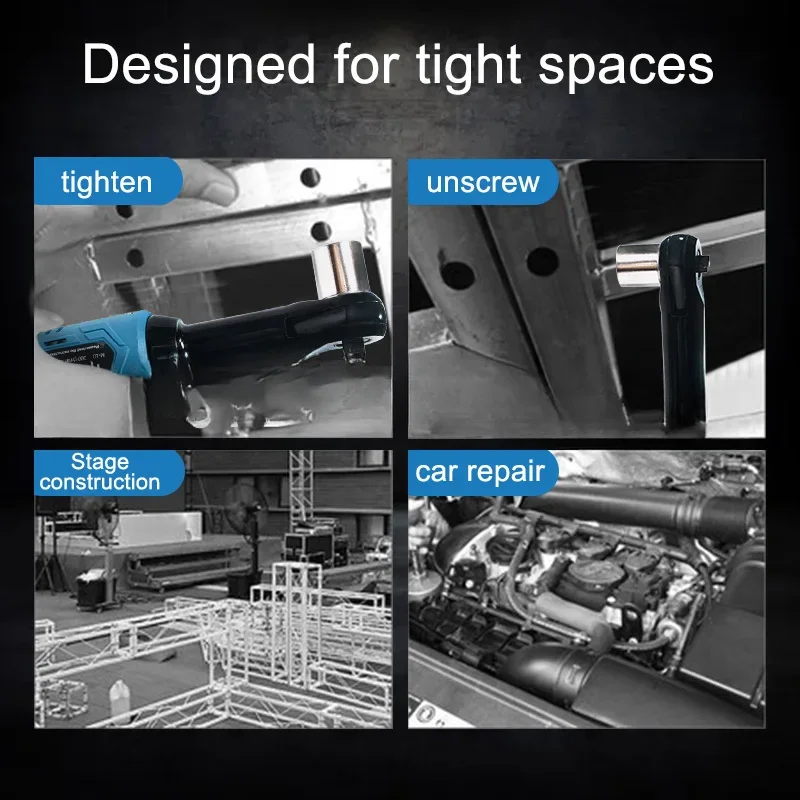 Designed for tight spaces

tighten

unscrew

Stage construction

car repair