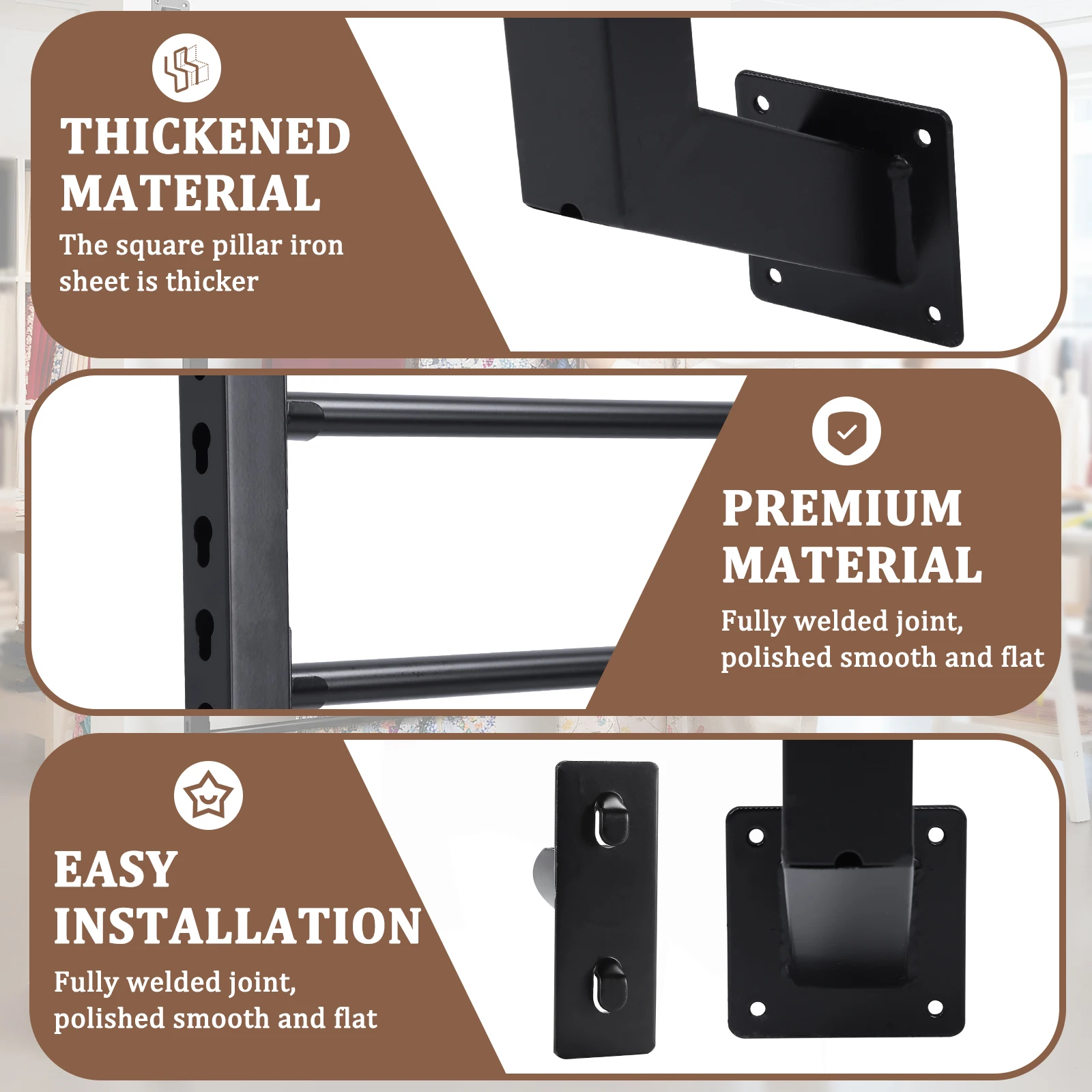 THICKENED MATERIAL

The square pillar iron sheet is thicker

PREMIUM MATERIAL

Fully welded joint, polished smooth and flat

EASY INSTALLATION

Fully welded joint, polished smooth and flat