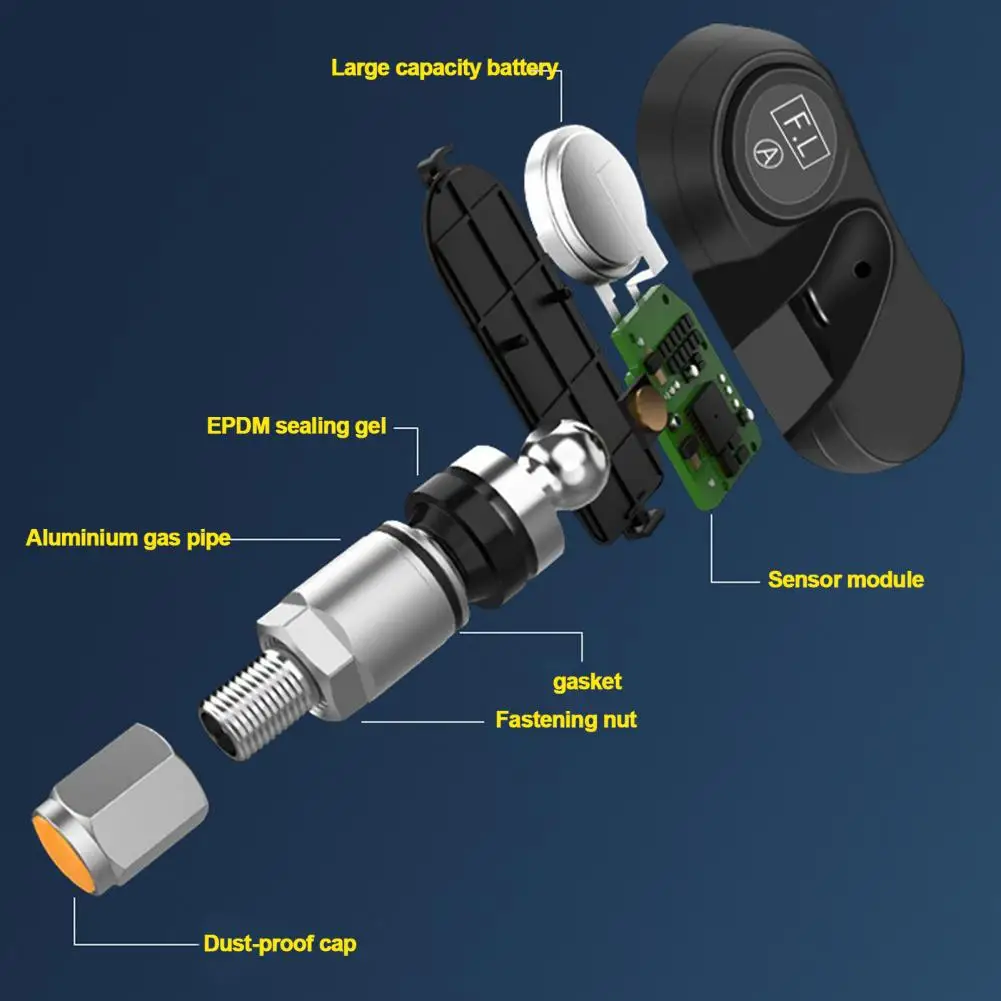 Large capacity battery

F.L

A

EPDM sealing gel

Aluminium gas pipe

Sensor module

gasket

Fastening nut

Dust-proof cap