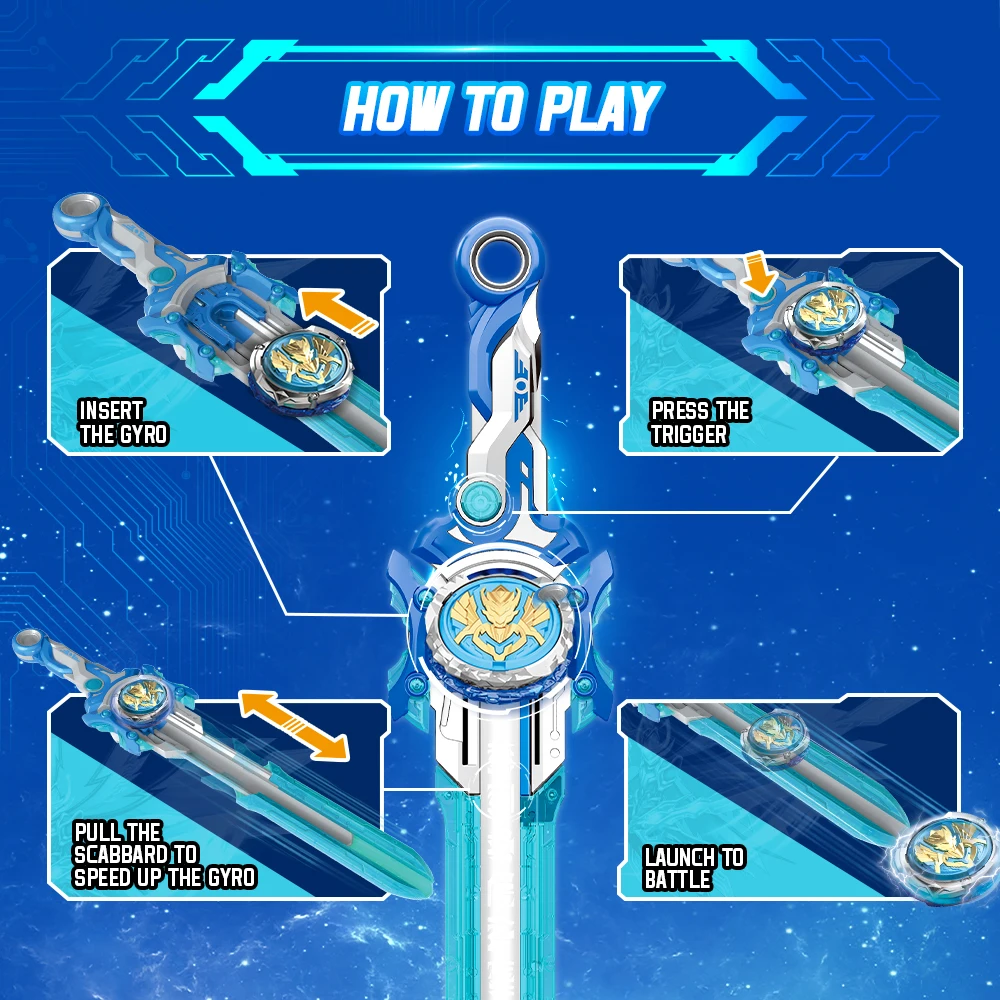 HOW TO PLAY

INSERT THE GYRO

PRESS THE TRIGGER

PULL THE SCABBARD TO SPEED UP THE GYRO

LAUNCH TO BATTLE