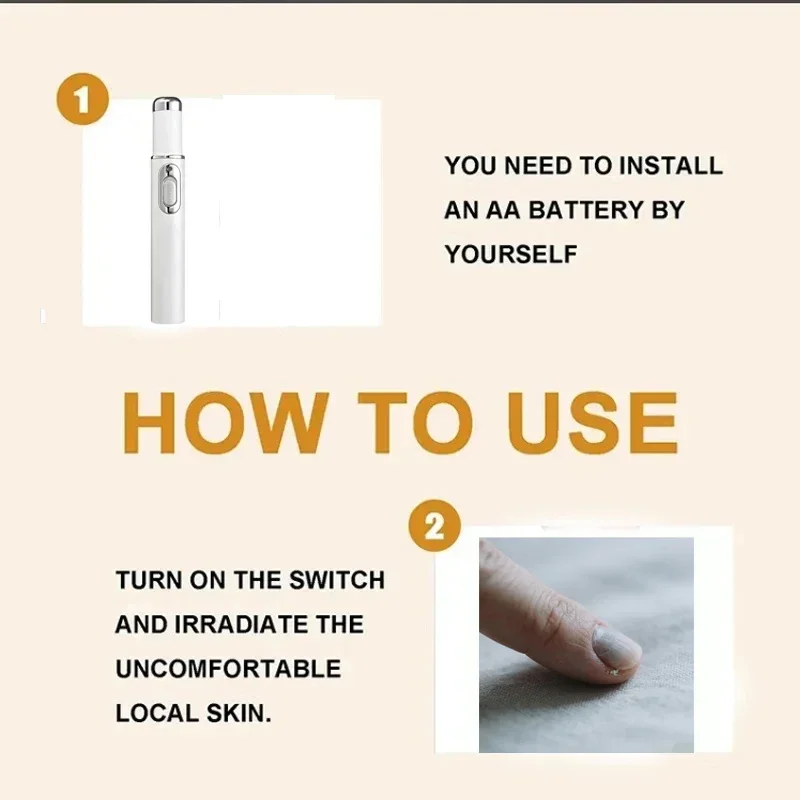 1

YOU NEED TO INSTALL AN AA BATTERY BY YOURSELF

HOW TO USE

2

TURN ON THE SWITCH AND IRRADIATE THE UNCOMFORTABLE LOCAL SKIN.