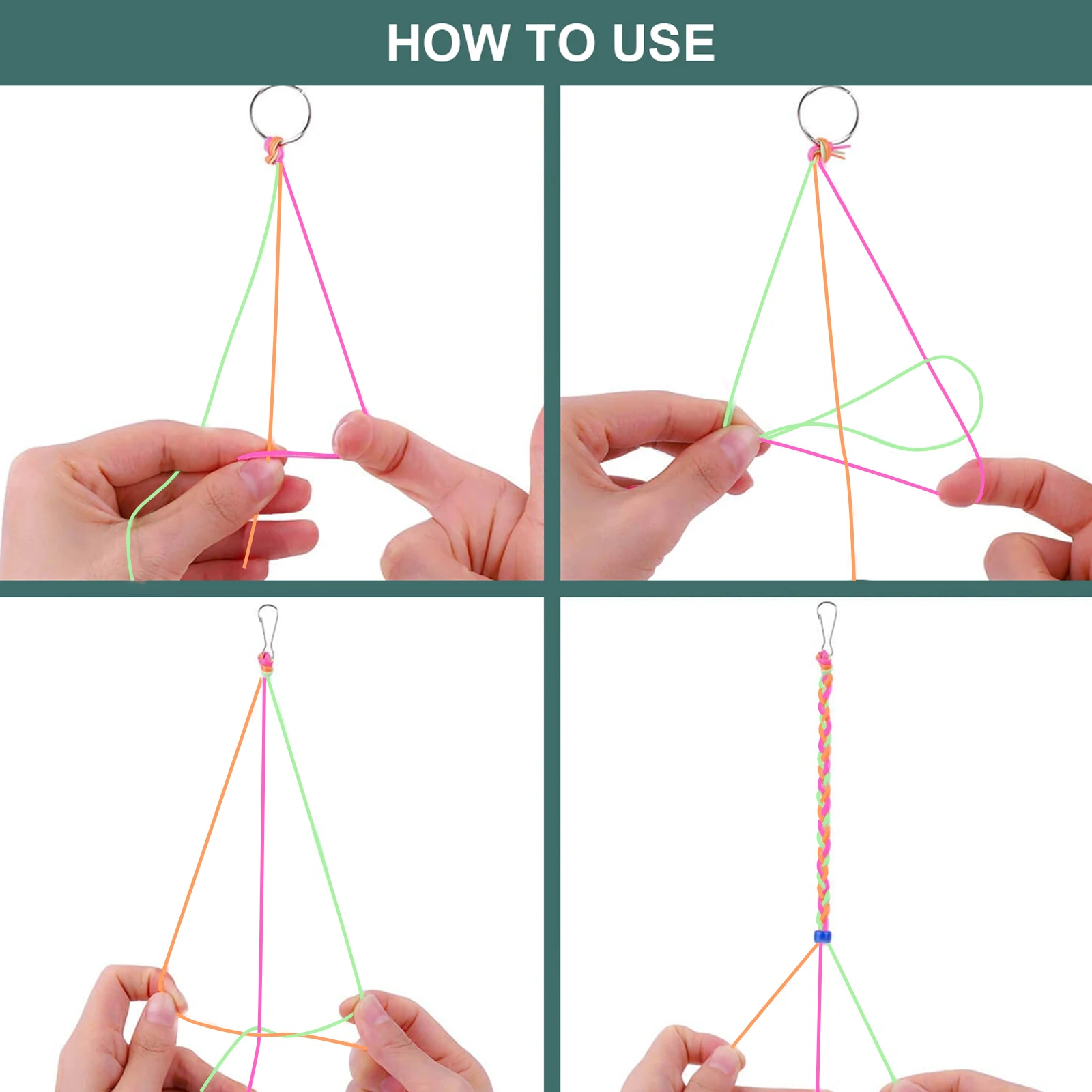 HOW TO USE