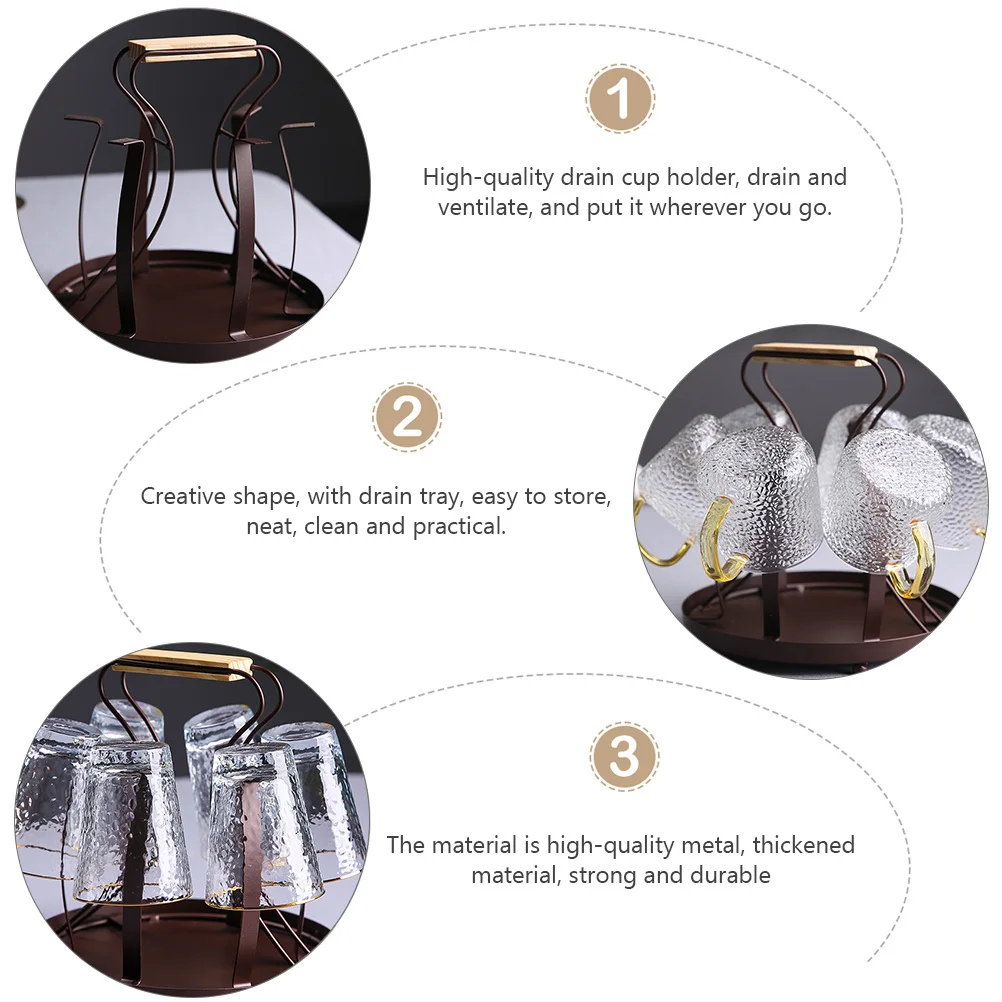 1

High-quality drain cup holder, drain and ventilate, and put it wherever you go.

2

Creative shape, with drain tray, easy to store, neat, clean and practical.

3

The material is high-quality metal, thickened material, strong and durable