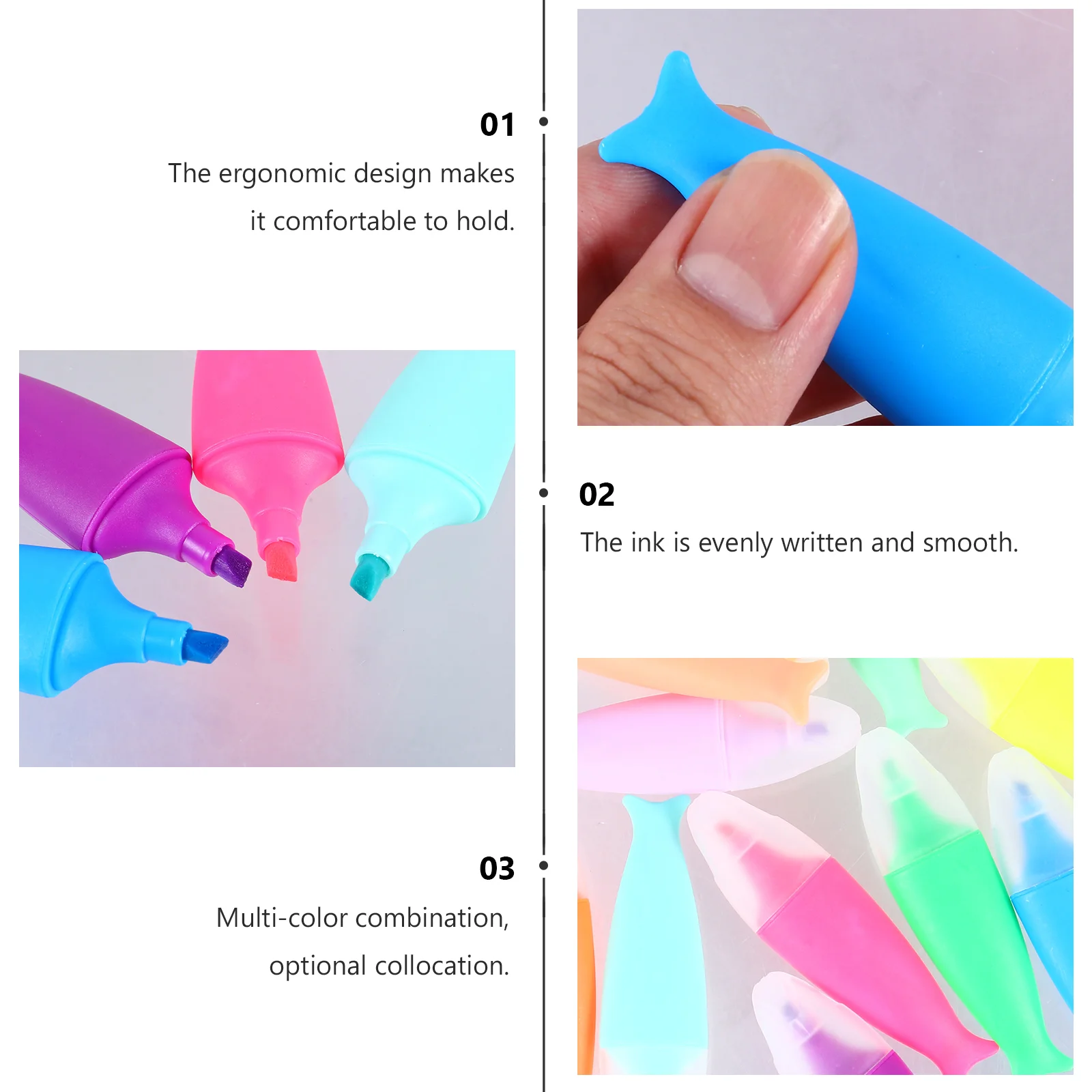 01

The ergonomic design makes it comfortable to hold.

02

The ink is evenly written and smooth.

03

Multi-color combination, optional collocation.