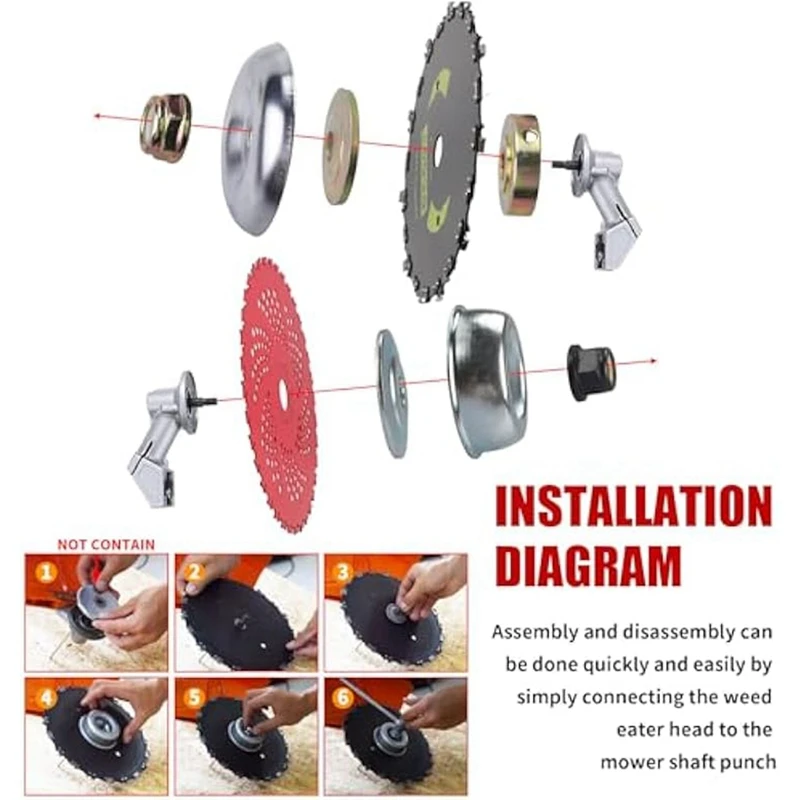 INSTALLATION DIAGRAM

NOT CONTAIN

1

2

3

4

5

6

Assembly and disassembly can be done quickly and easily by simply connecting the weed eater head to the mower shaft punch