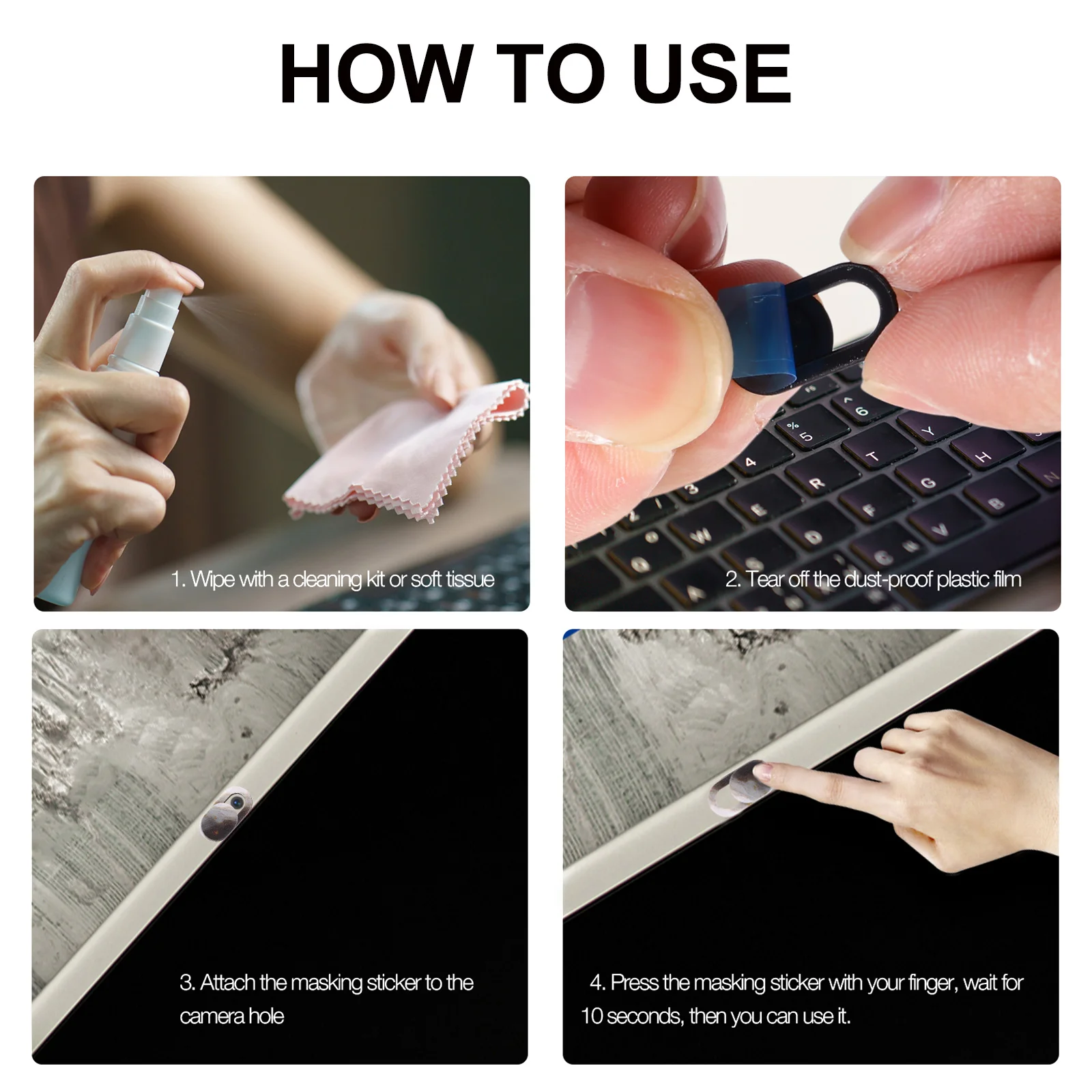 HOW TO USE

1. Wipe with a cleaning kit or soft tissue

2. Tear off the dust-proof plastic film

3. Attach the masking sticker to the camera hole

4. Press the masking sticker with your finger, wait for 10 seconds, then you can use it.