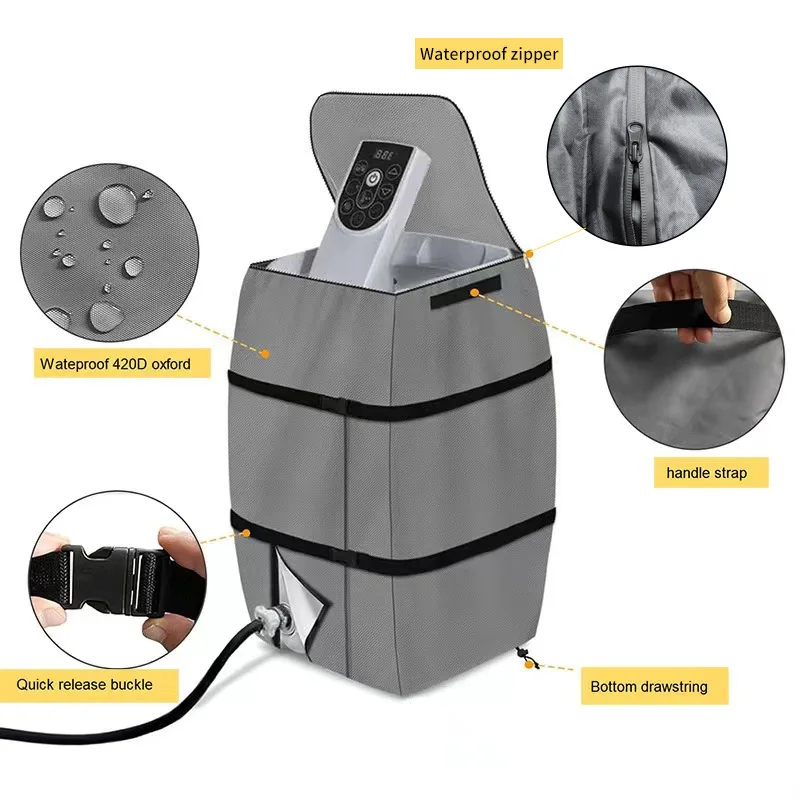 Waterproof zipper

Wateproof 420D oxford

handle strap

Quick release buckle

Bottom drawstring