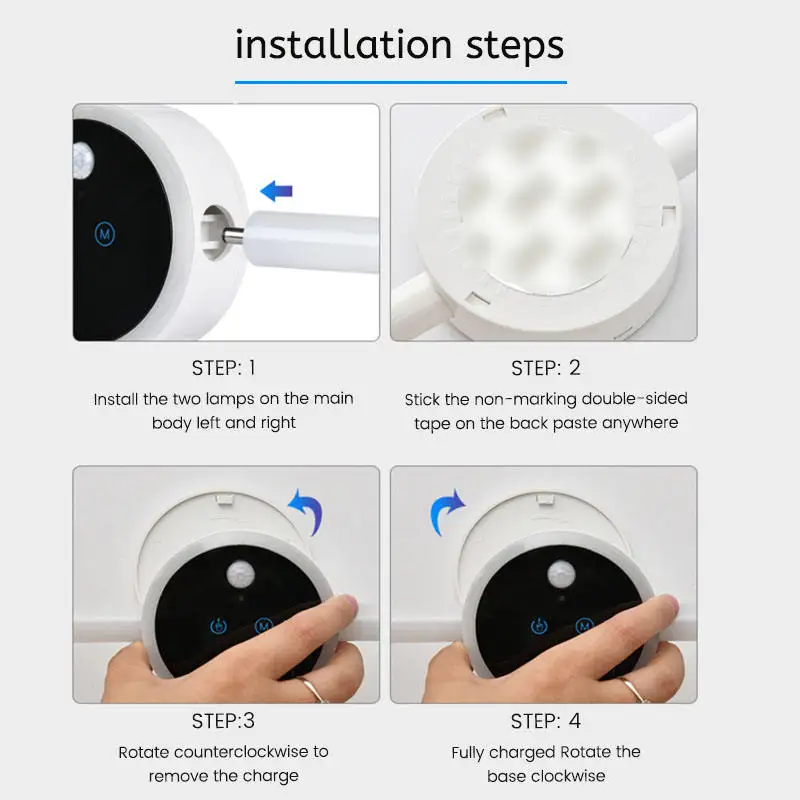 installation steps

M

STEP: 1
Install the two lamps on the main body left and right

STEP: 2
Stick the non-marking double-sided tape on the back paste anywhere

M

STEP:3
Rotate counterclockwise to remove the charge

M

STEP: 4
Fully charged Rotate the base clockwise